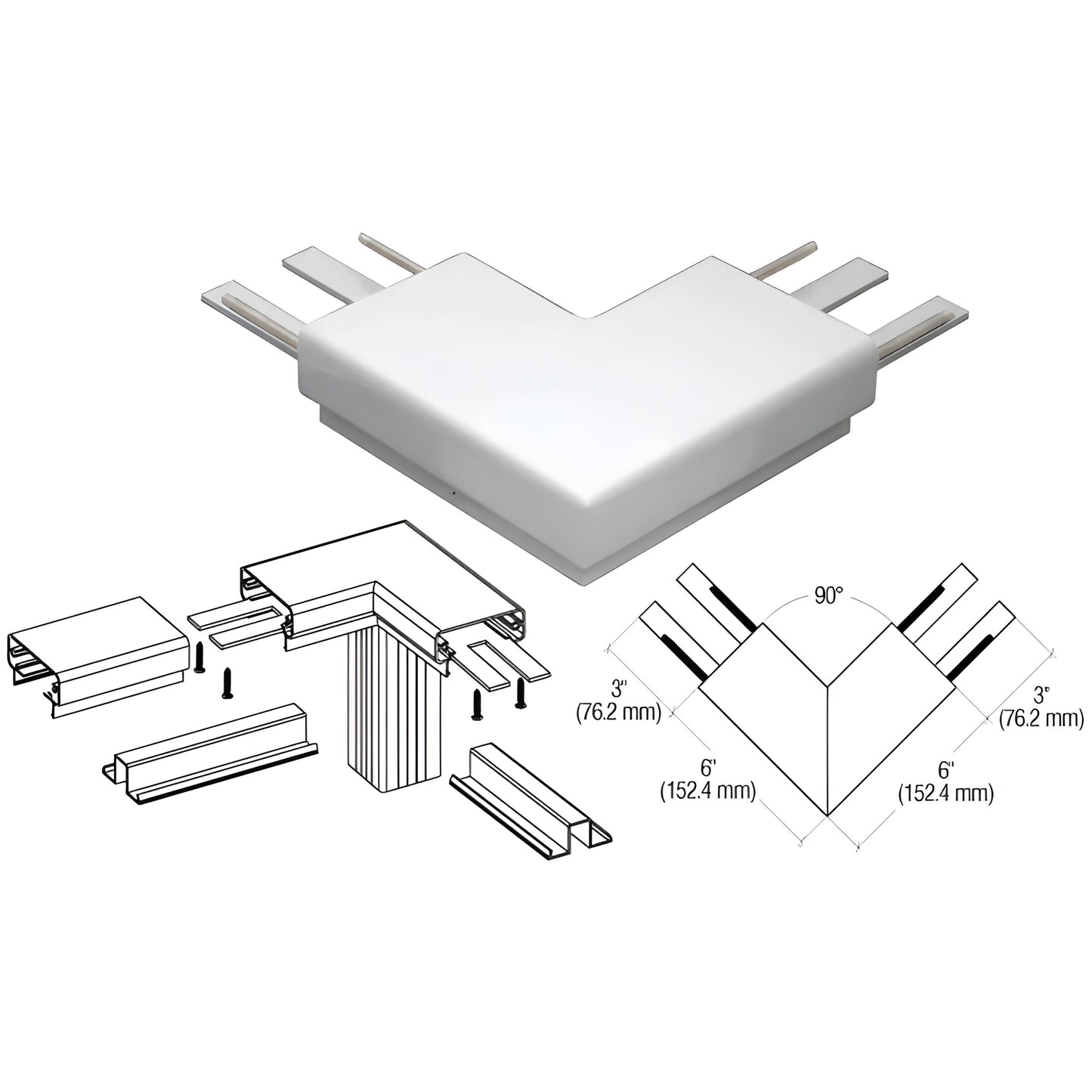 90°

3"
(76.2 mm)

6"
(152.4 mm)

3"
(76.2 mm)

6"
(152.4 mm)