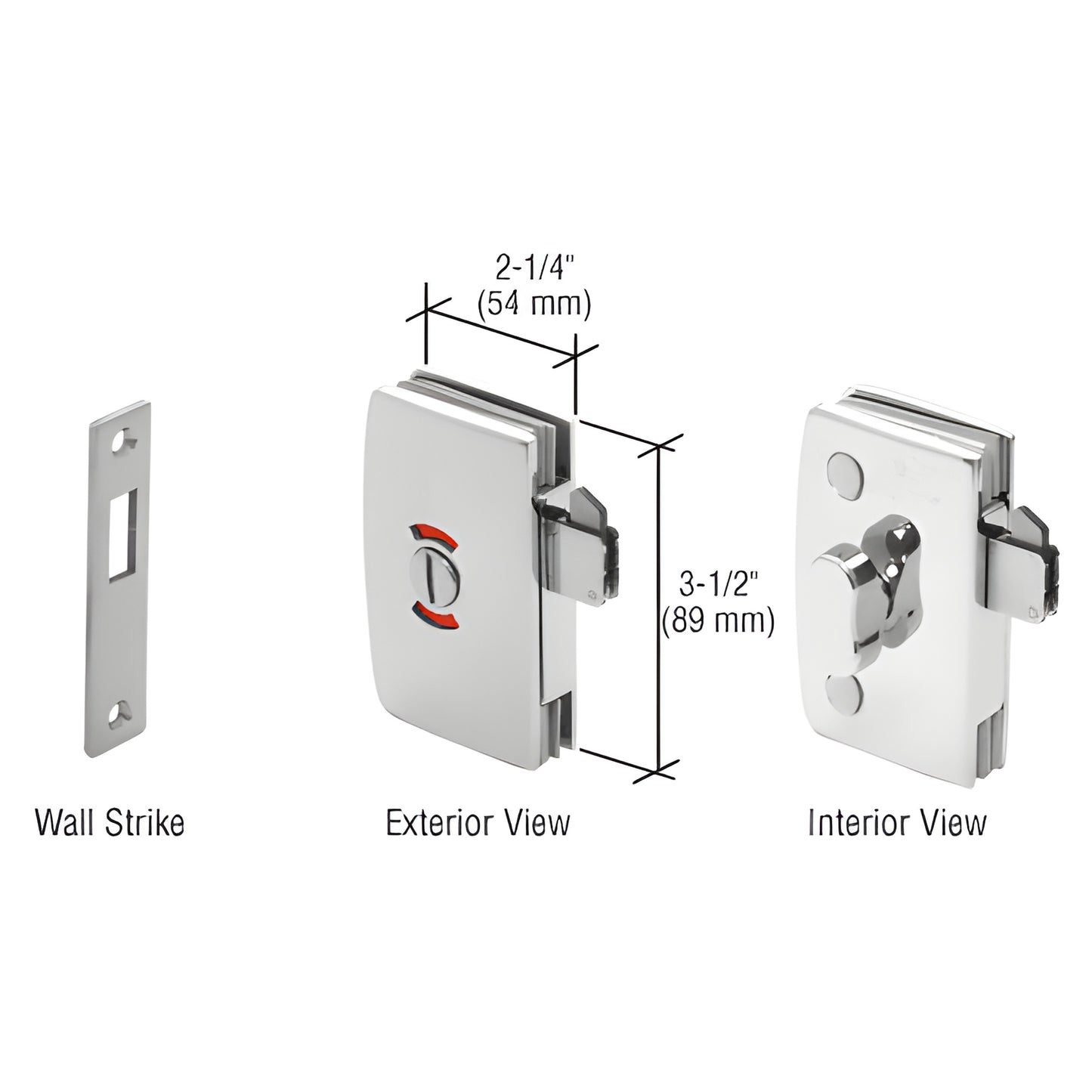 2-1/4"
(54 mm)

3-1/2"
(89 mm)

Wall Strike

Exterior View

Interior View