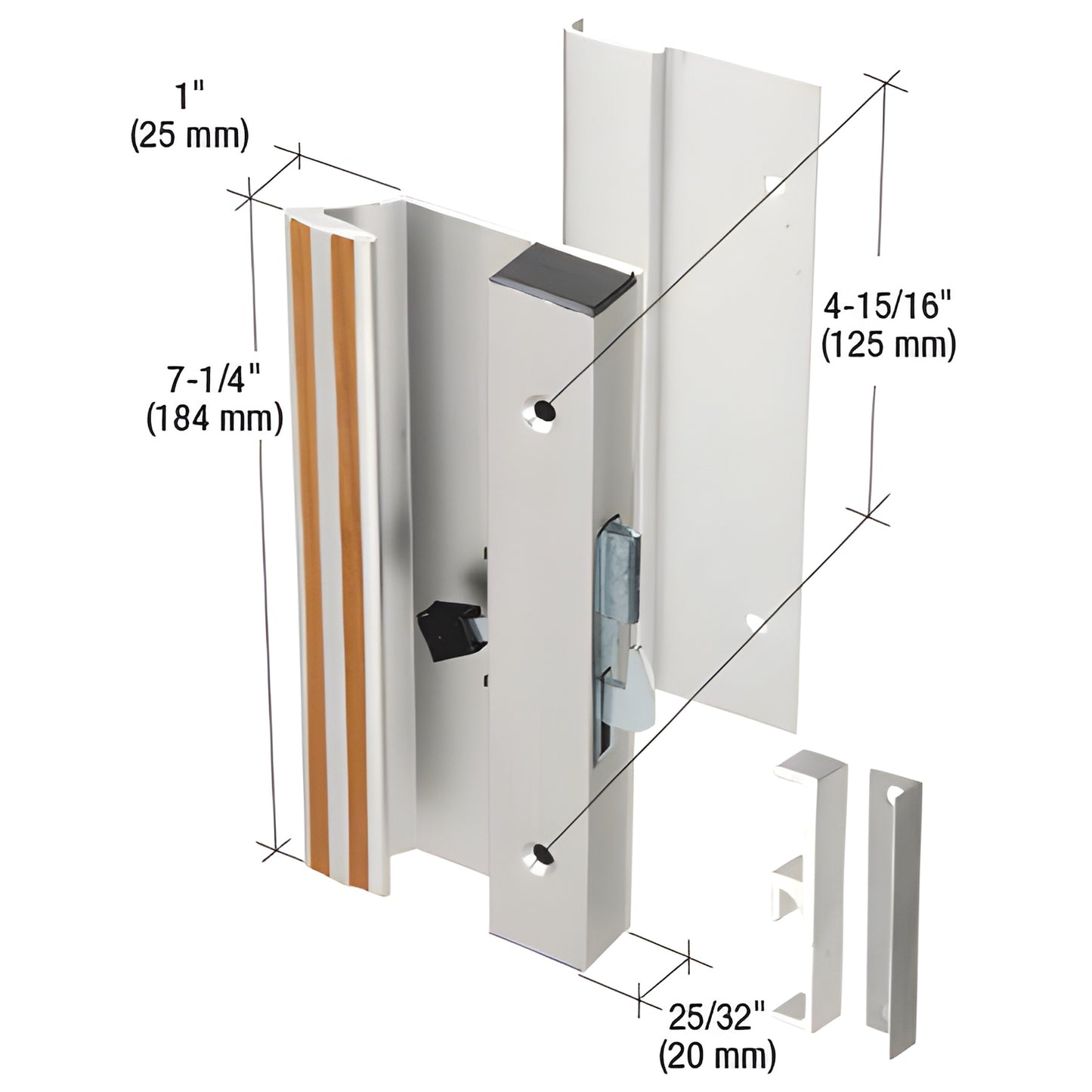 1"
(25 mm)

7-1/4"
(184 mm)

4-15/16"
(125 mm)

25/32"
(20 mm)