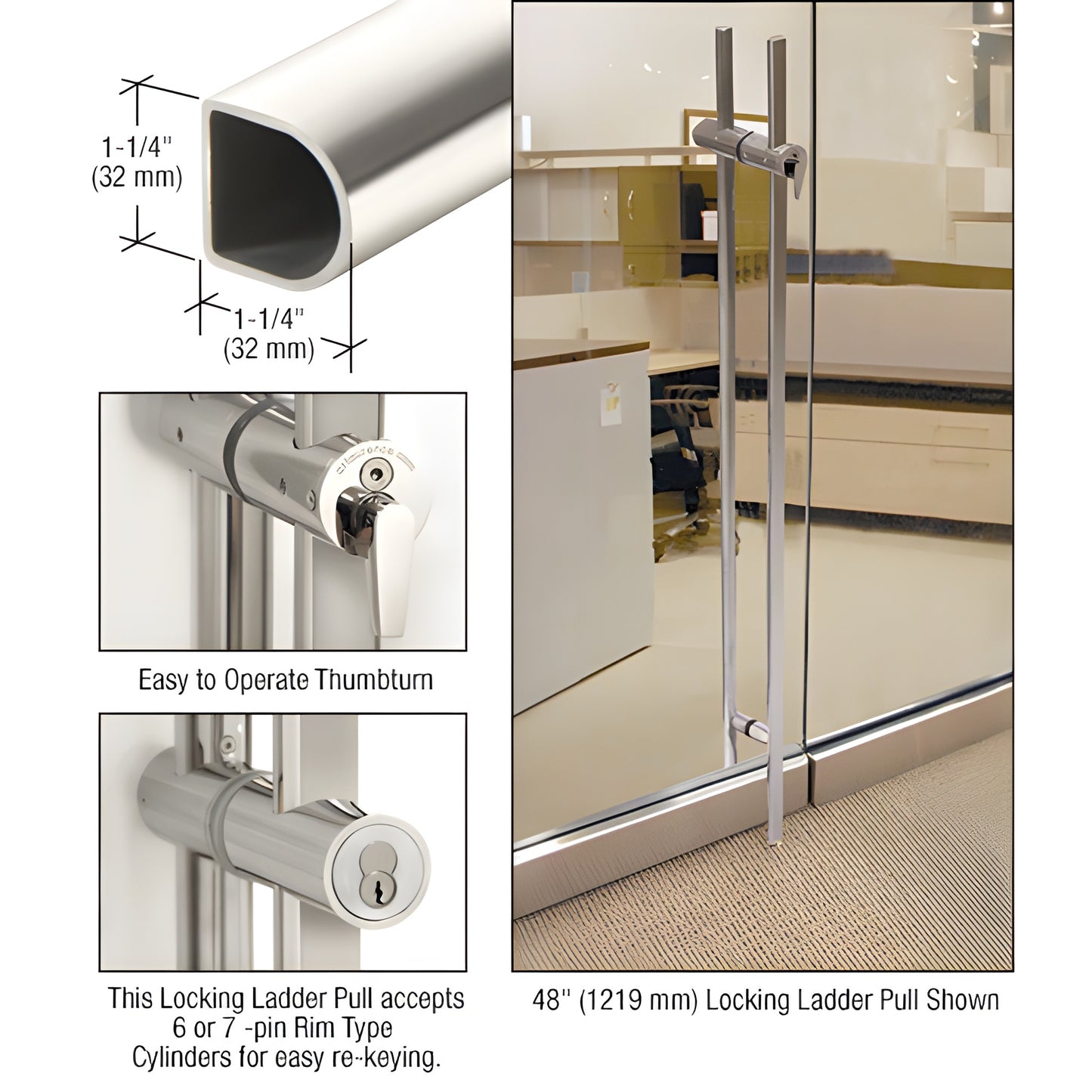 1-1/4"
(32 mm)

1-1/4"
(32 mm)

Easy to Operate Thumbturn

This Locking Ladder Pull accepts 6 or 7 -pin Rim Type Cylinders for easy re-keying.

48" (1219 mm) Locking Ladder Pull Shown