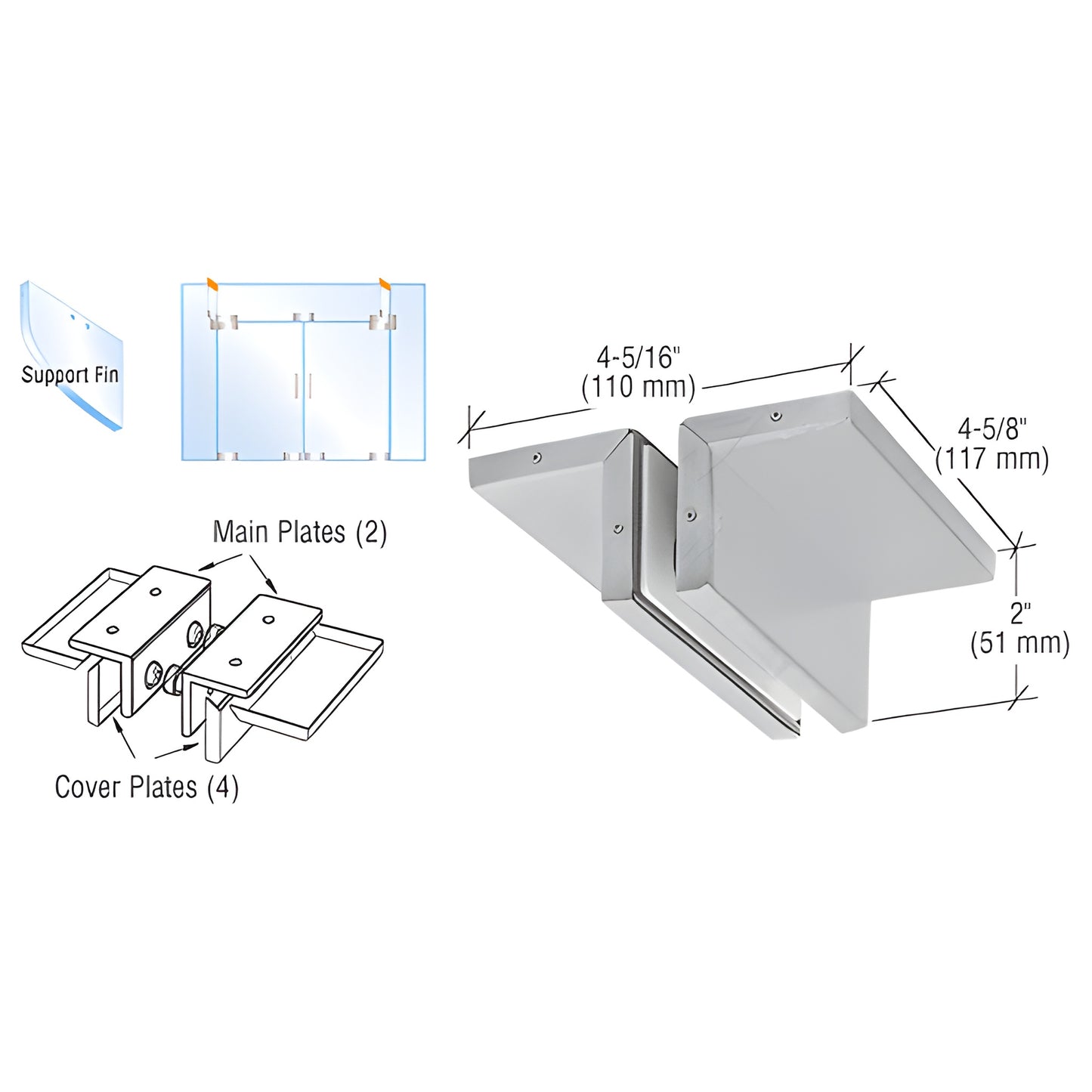 Support Fin

Main Plates (2)

Cover Plates (4)

4-5/16"
(110 mm)

4-5/8"
(117 mm)

2"
(51 mm)