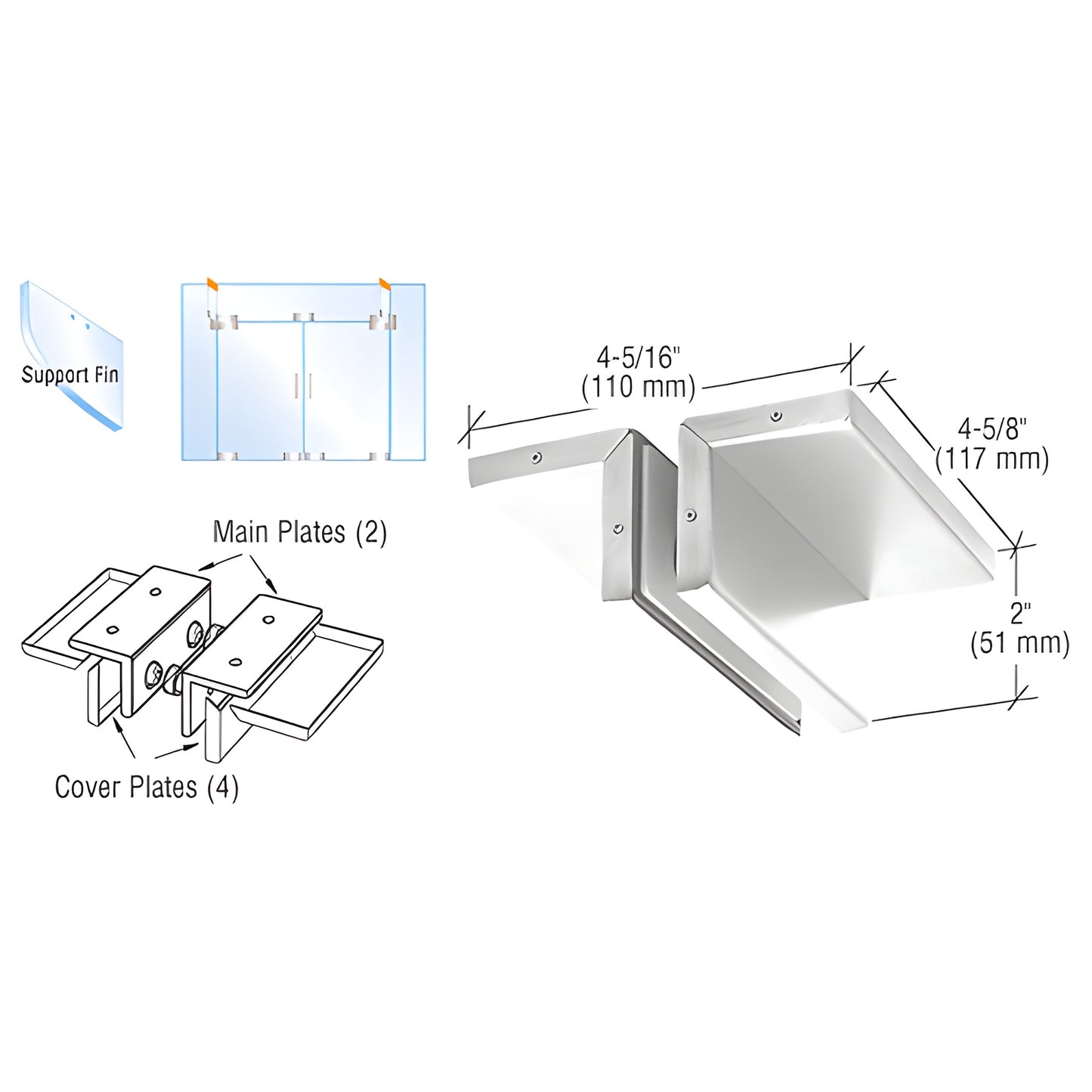 Support Fin

Main Plates (2)

Cover Plates (4)

4-5/16"
(110 mm)

4-5/8"
(117 mm)

2"
(51 mm)