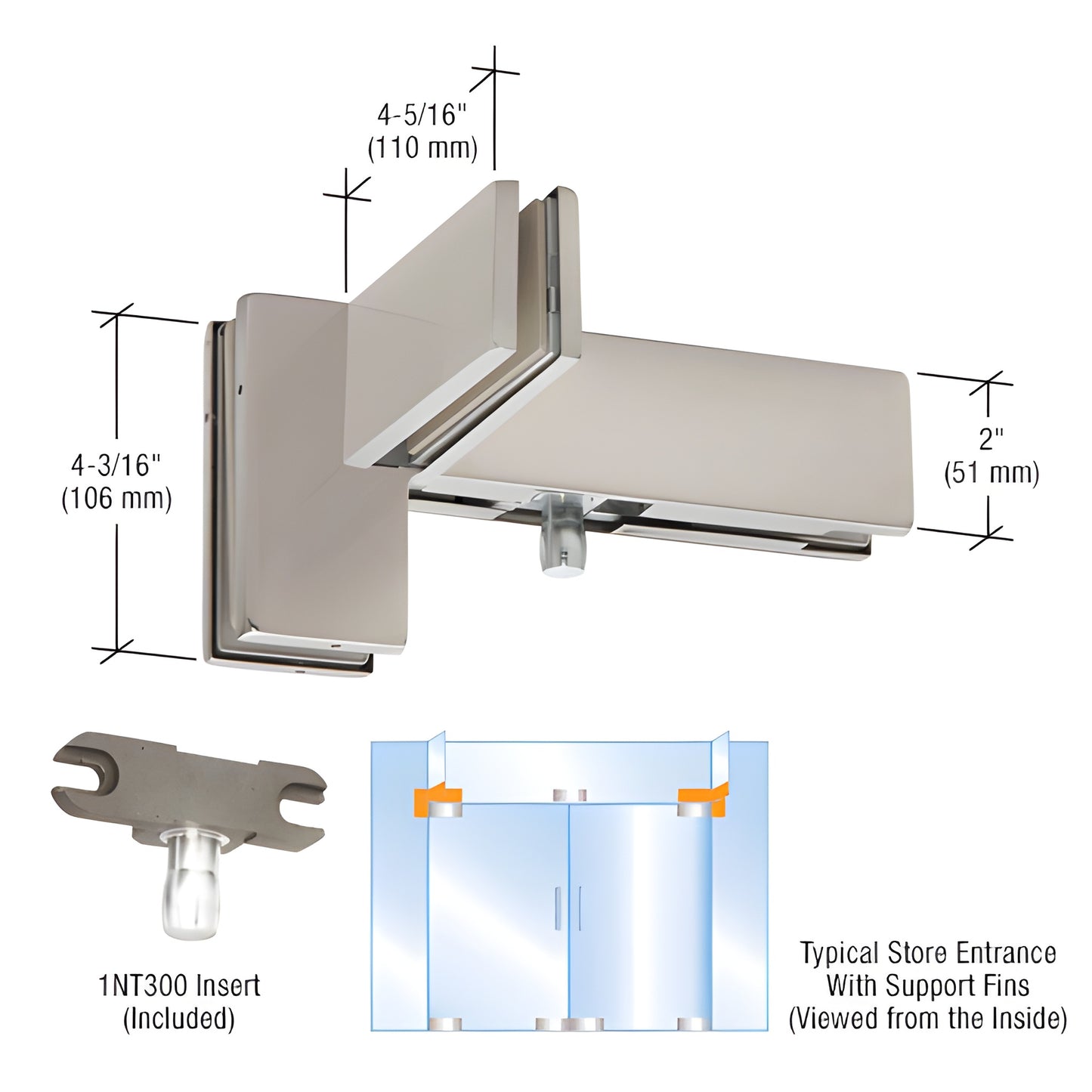 4-5/16"
(110 mm)

4-3/16"
(106 mm)

2"
(51 mm)

1NT300 Insert
(Included)

Typical Store Entrance
With Support Fins
(Viewed from the Inside)