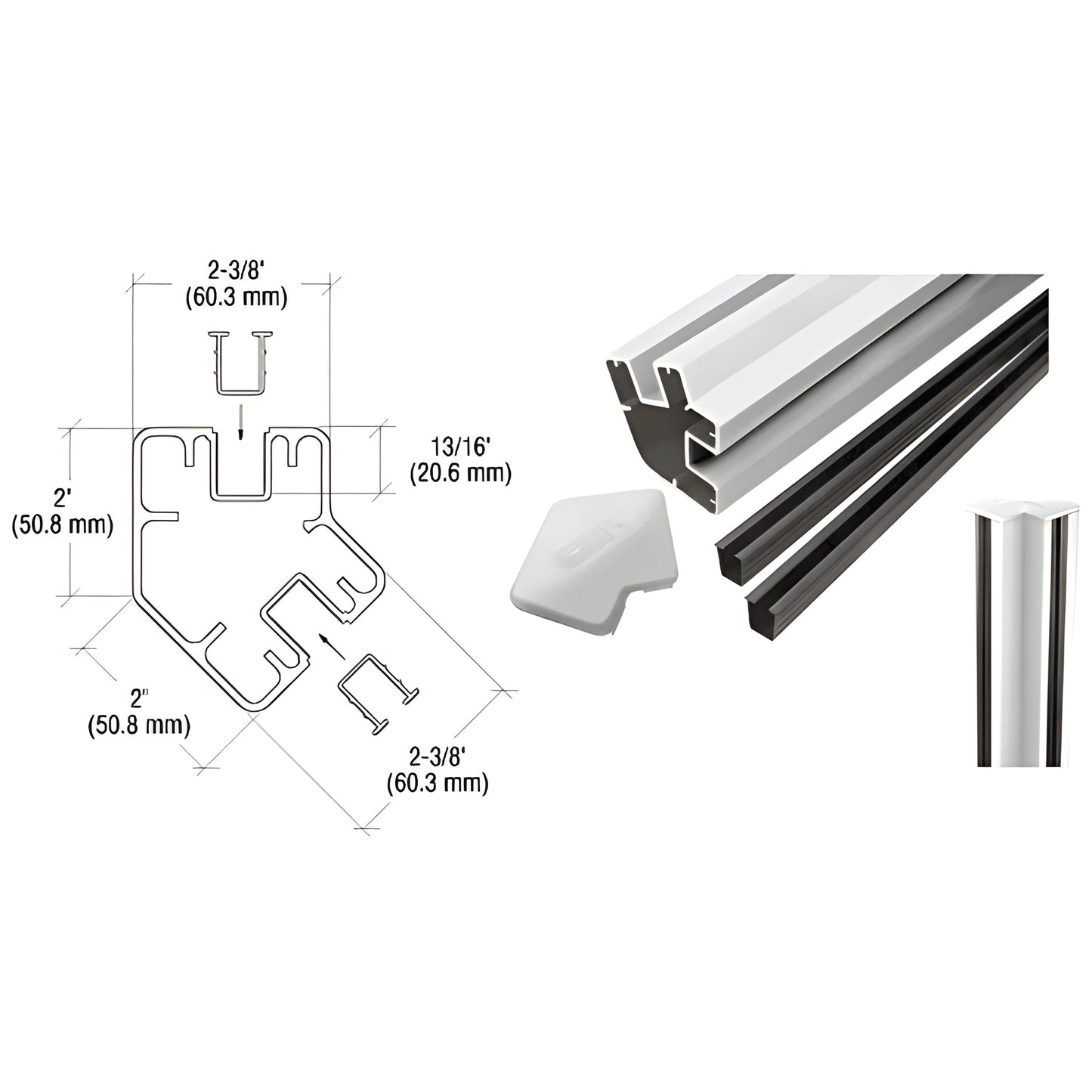 2-3/8'
(60.3 mm)

13/16'
(20.6 mm)

2'
(50.8 mm)

2"
(50.8 mm)

2-3/8'
(60.3 mm)