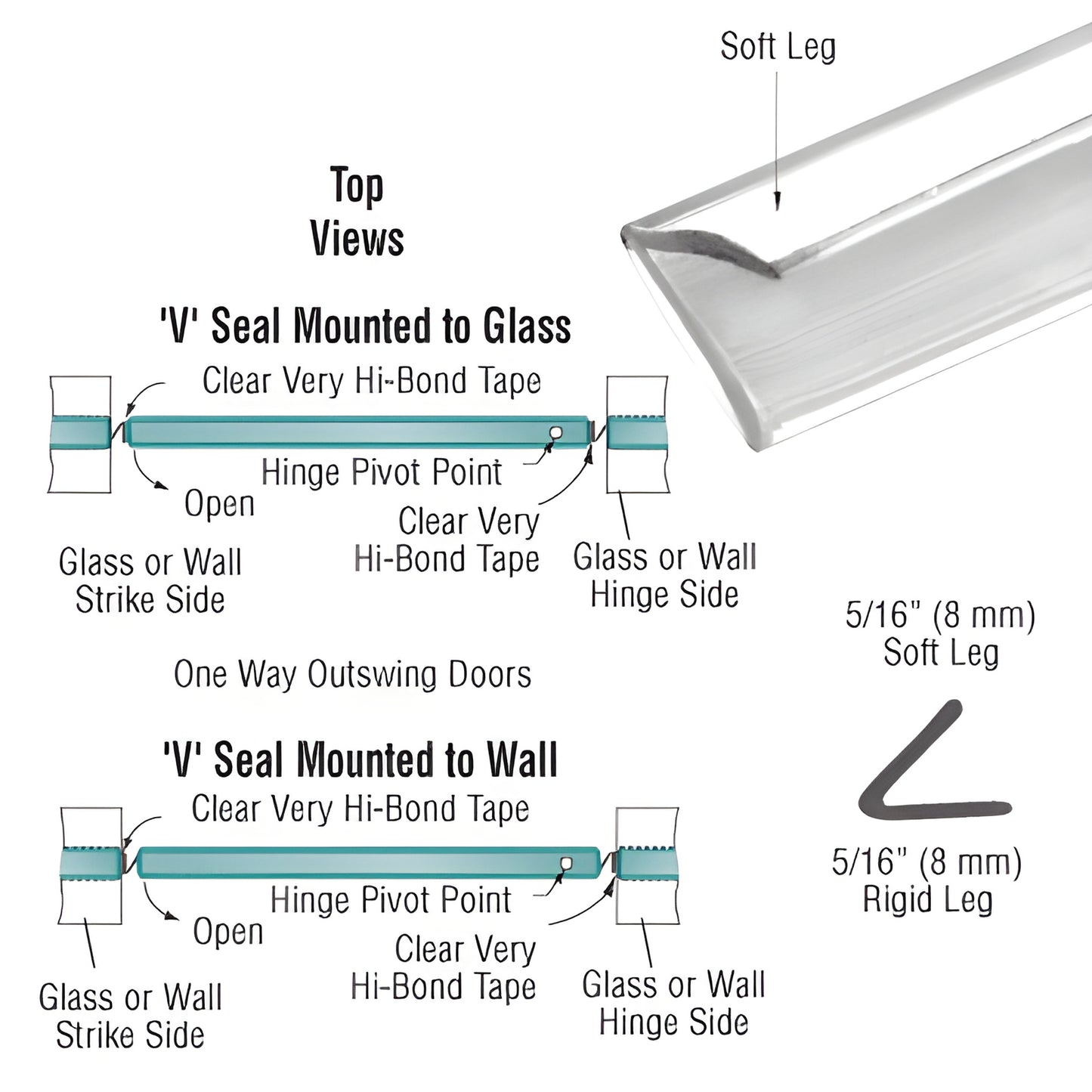 Soft Leg

Top Views

'V' Seal Mounted to Glass

Clear Very Hi-Bond Tape

Hinge Pivot Point

Open

Clear Very Hi-Bond Tape

Glass or Wall Strike Side

Glass or Wall Hinge Side

One Way Outswing Doors

'V' Seal Mounted to Wall

Clear Very Hi-Bond Tape

Hinge Pivot Point

Open

Clear Very Hi-Bond Tape

Glass or Wall Strike Side

Glass or Wall Hinge Side

5/16" (8 mm) Soft Leg

5/16" (8 mm) Rigid Leg