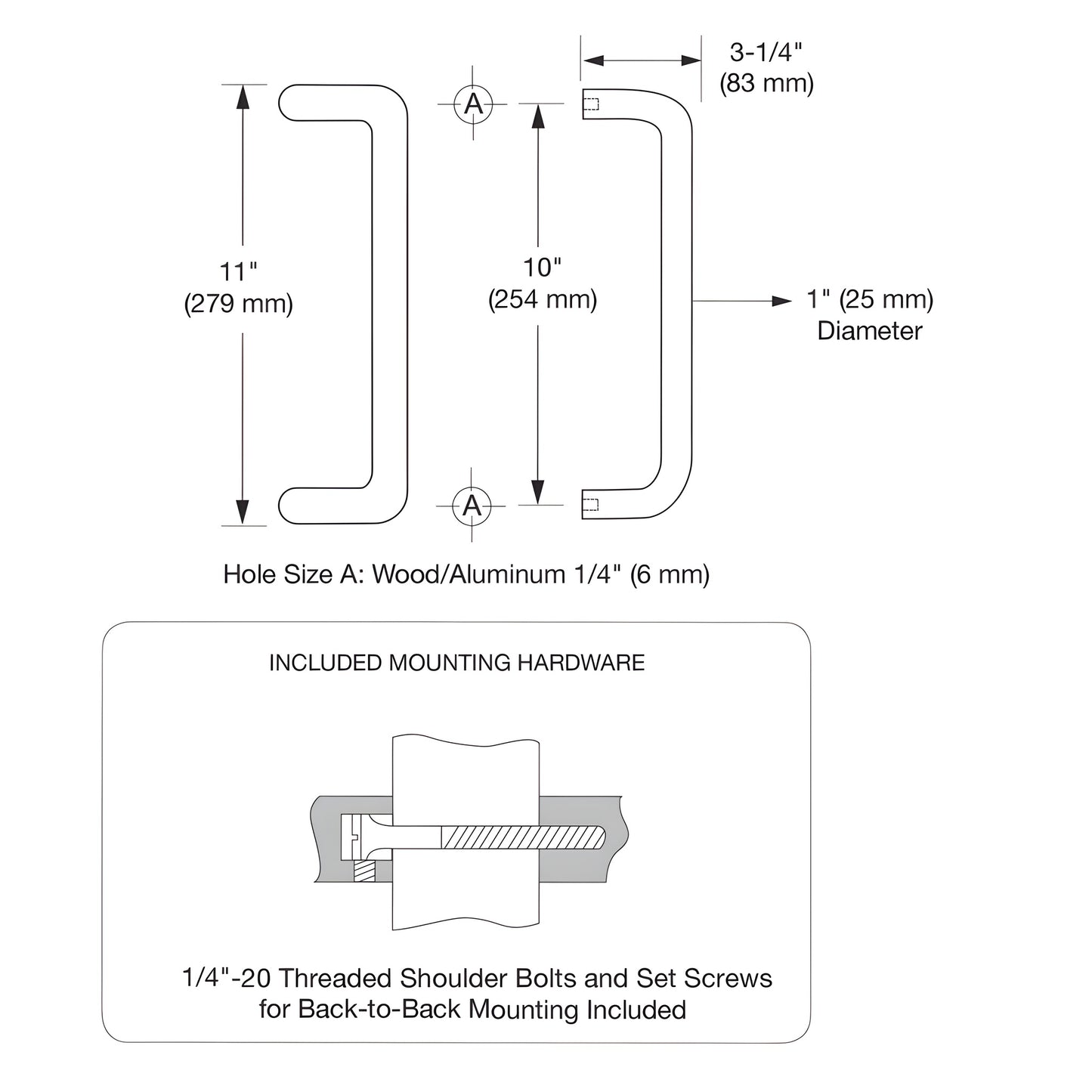 3-1/4"
(83 mm)

A

11"
(279 mm)

10"
(254 mm)

1" (25 mm)
Diameter

A

Hole Size A: Wood/Aluminum 1/4" (6 mm)

INCLUDED MOUNTING HARDWARE

1/4"-20 Threaded Shoulder Bolts and Set Screws for Back-to-Back Mounting Included