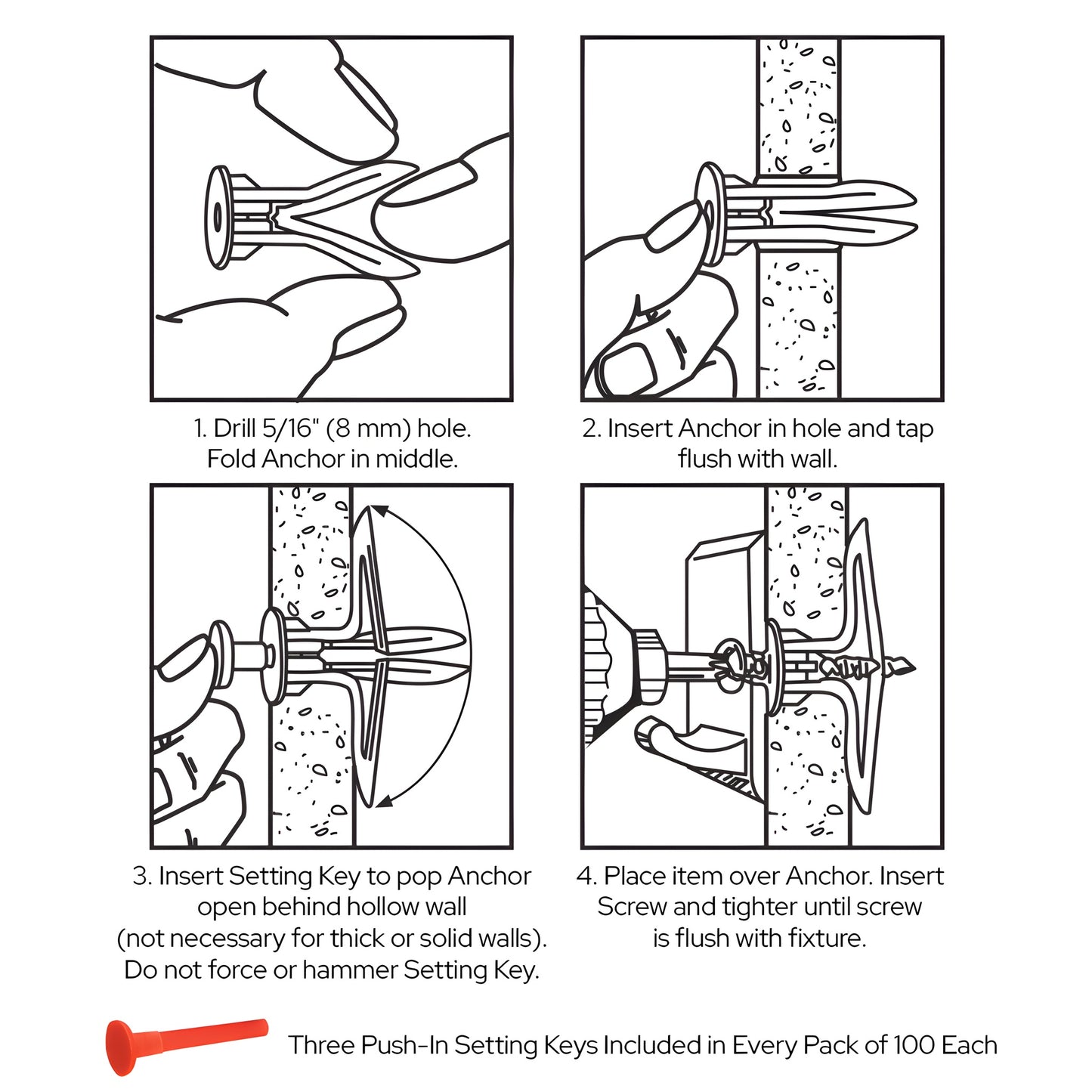 1. Drill 5/16" (8 mm) hole. Fold Anchor in middle.

2. Insert Anchor in hole and tap flush with wall.

3. Insert Setting Key to pop Anchor open behind hollow wall (not necessary for thick or solid walls). Do not force or hammer Setting Key.

4. Place item over Anchor. Insert Screw and tighter until screw is flush with fixture.

Three Push-In Setting Keys Included in Every Pack of 100 Each