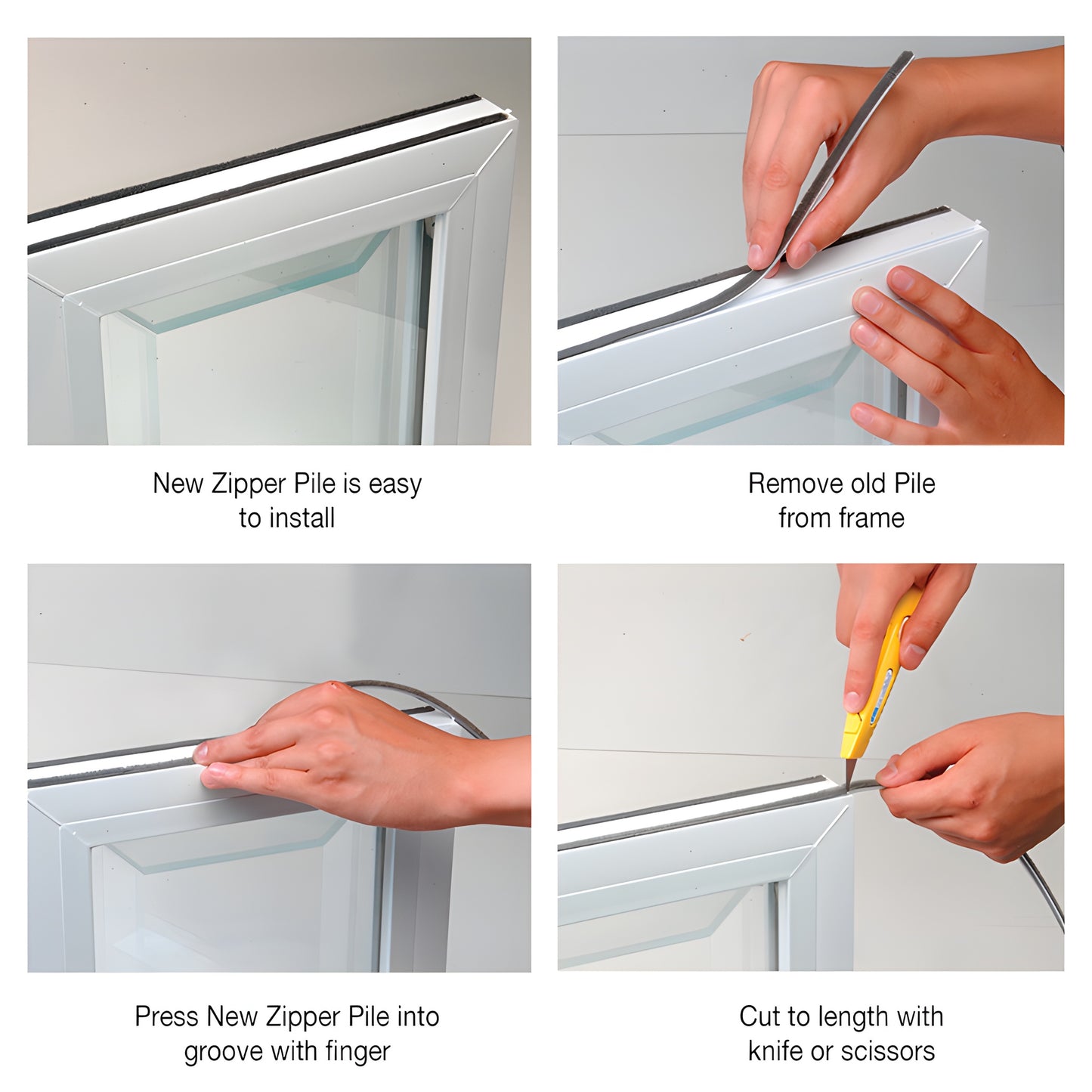 New Zipper Pile is easy to install

Remove old Pile from frame

Press New Zipper Pile into groove with finger

Cut to length with knife or scissors