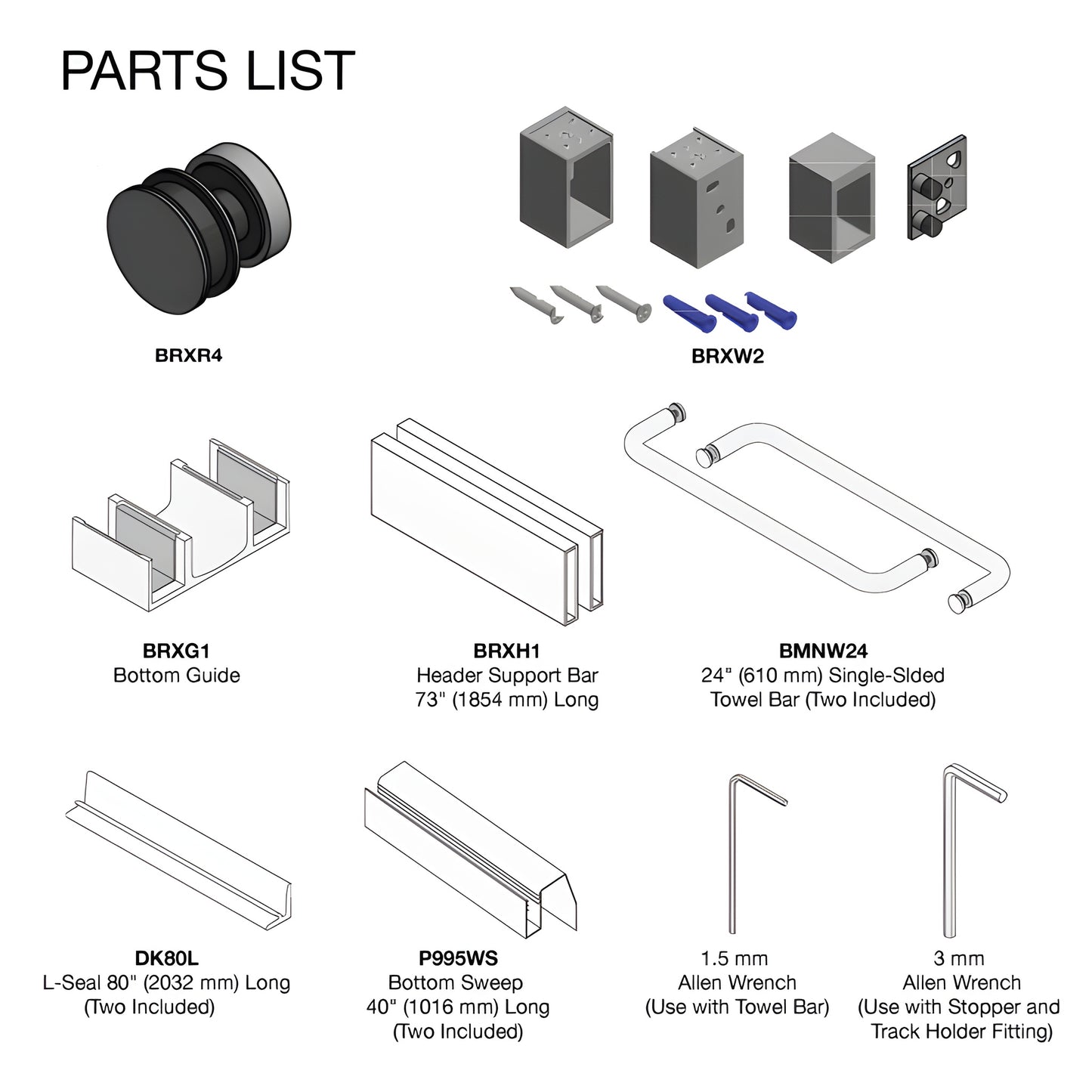 PARTS LIST

BRXR4

BRXW2

BRXG1
Bottom Guide

BRXH1
Header Support Bar
73" (1854 mm) Long

BMNW24
24" (610 mm) Single-Sided
Towel Bar (Two Included)

DK80L
L-Seal 80" (2032 mm) Long
(Two Included)

P995WS
Bottom Sweep
40" (1016 mm) Long
(Two Included)

1.5 mm
Allen Wrench
(Use with Towel Bar)

3 mm
Allen Wrench
(Use with Stopper and Track Holder Fitting)