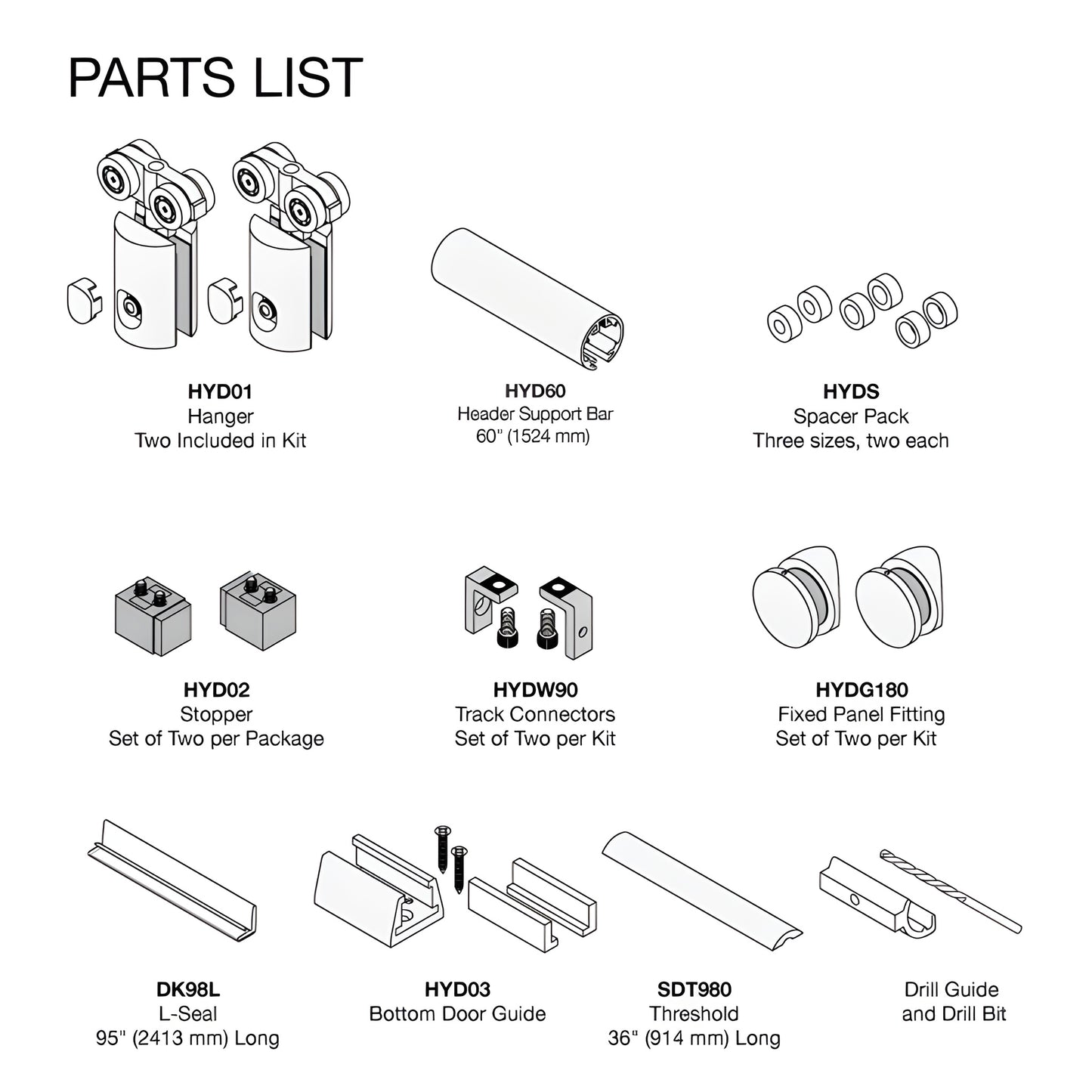 PARTS LIST

HYD01
Hanger
Two Included in Kit

HYD60
Header Support Bar
60" (1524 mm)

HYDS
Spacer Pack
Three sizes, two each

HYD02
Stopper
Set of Two per Package

HYDW90
Track Connectors
Set of Two per Kit

HYDG180
Fixed Panel Fitting
Set of Two per Kit

DK98L
L-Seal
95" (2413 mm) Long

HYD03
Bottom Door Guide

SDT980
Threshold
36" (914 mm) Long

Drill Guide
and Drill Bit