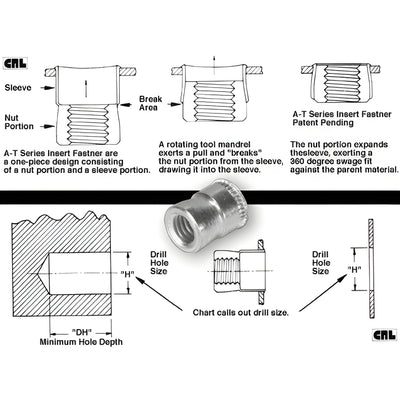 CAL

Sleeve

Nut Portion

Break Area

A-T Series Insert Fastner Patent Pending

A-T Series Insert Fastner are a one-piece design consisting of a nut portion and a sleeve portion.

A rotating tool mandrel exerts a pull and "breaks" the nut portion from the sleeve, drawing it into the sleeve.

The nut portion expands thesleeve, exerting a 360 degree swage fit against the parent material.

Drill Hole Size

"H"

"DH"
Minimum Hole Depth

Chart calls out drill size.

Drill Hole Size

"H"

CAL