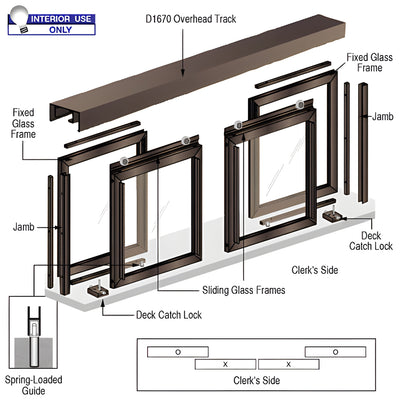 INTERIOR USE ONLY

D1670 Overhead Track

Fixed Glass Frame

Fixed Glass Frame

Jamb

Jamb

Deck Catch Lock

Clerk's Side

Sliding Glass Frames

Deck Catch Lock

Spring-Loaded Guide

O

O

X

X

Clerk's Side