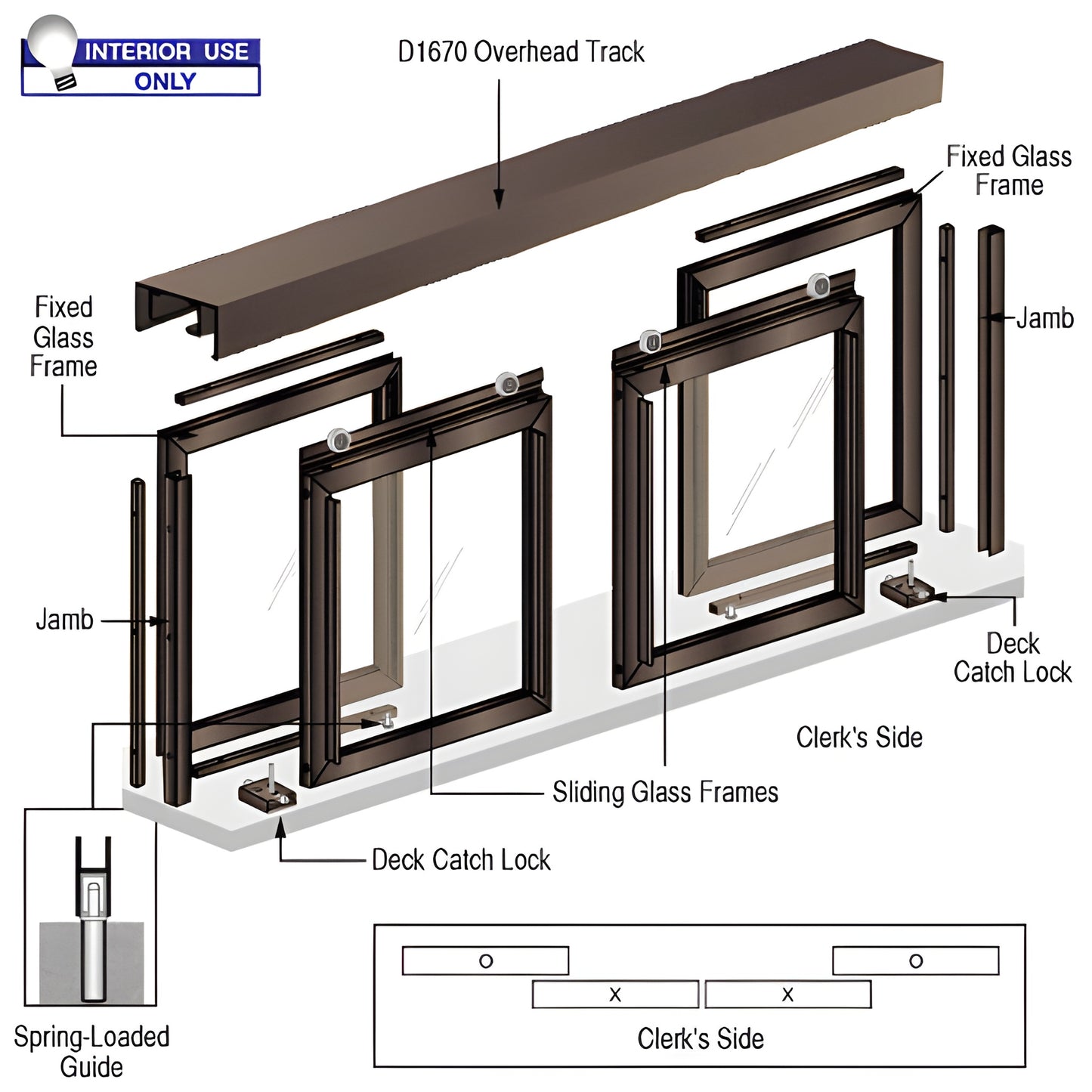 INTERIOR USE ONLY

D1670 Overhead Track

Fixed Glass Frame

Fixed Glass Frame

Jamb

Jamb

Deck Catch Lock

Clerk's Side

Sliding Glass Frames

Deck Catch Lock

Spring-Loaded Guide

O

O

X

X

Clerk's Side