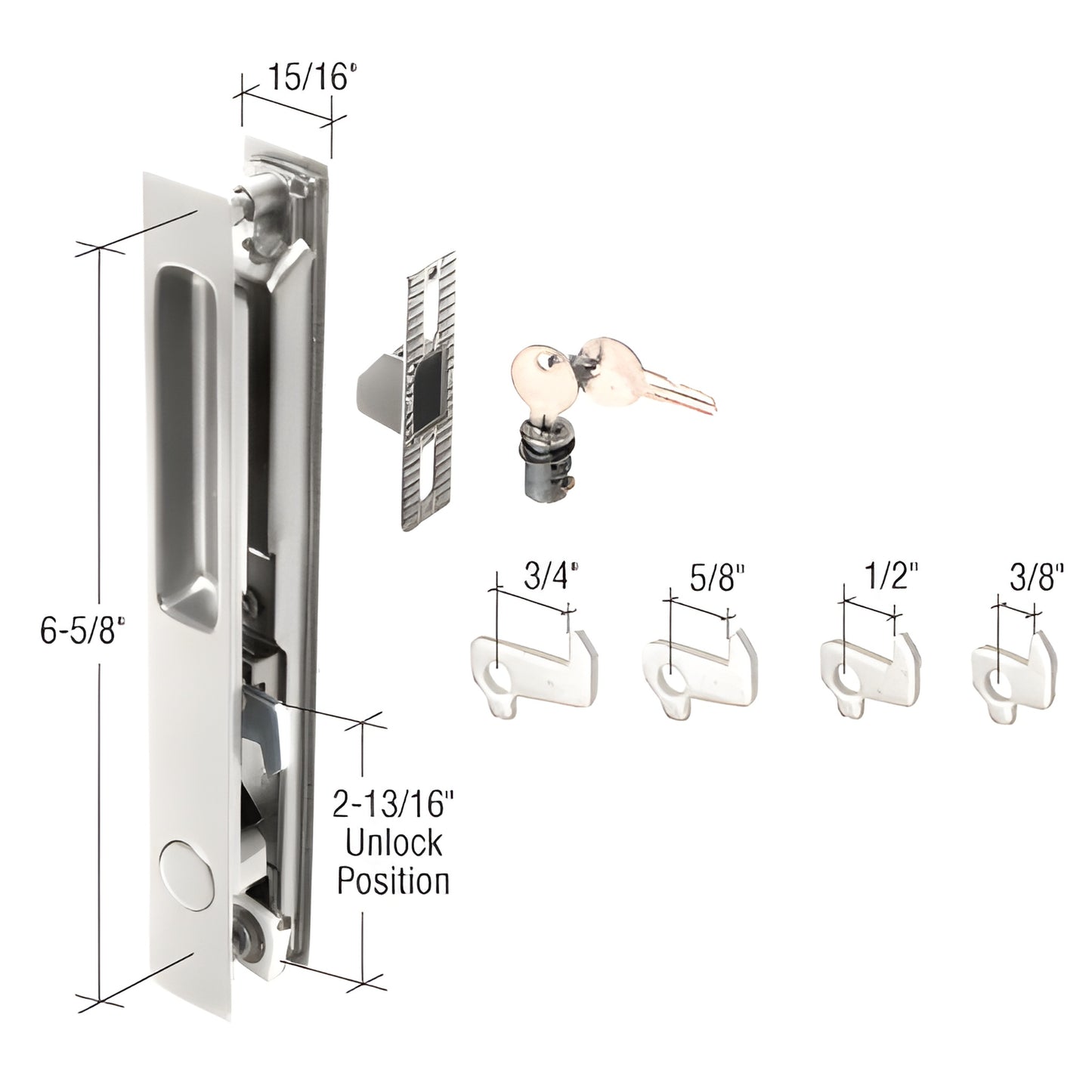 15/16"

6-5/8"

2-13/16"
Unlock
Position

3/4"

5/8"

1/2"

3/8"