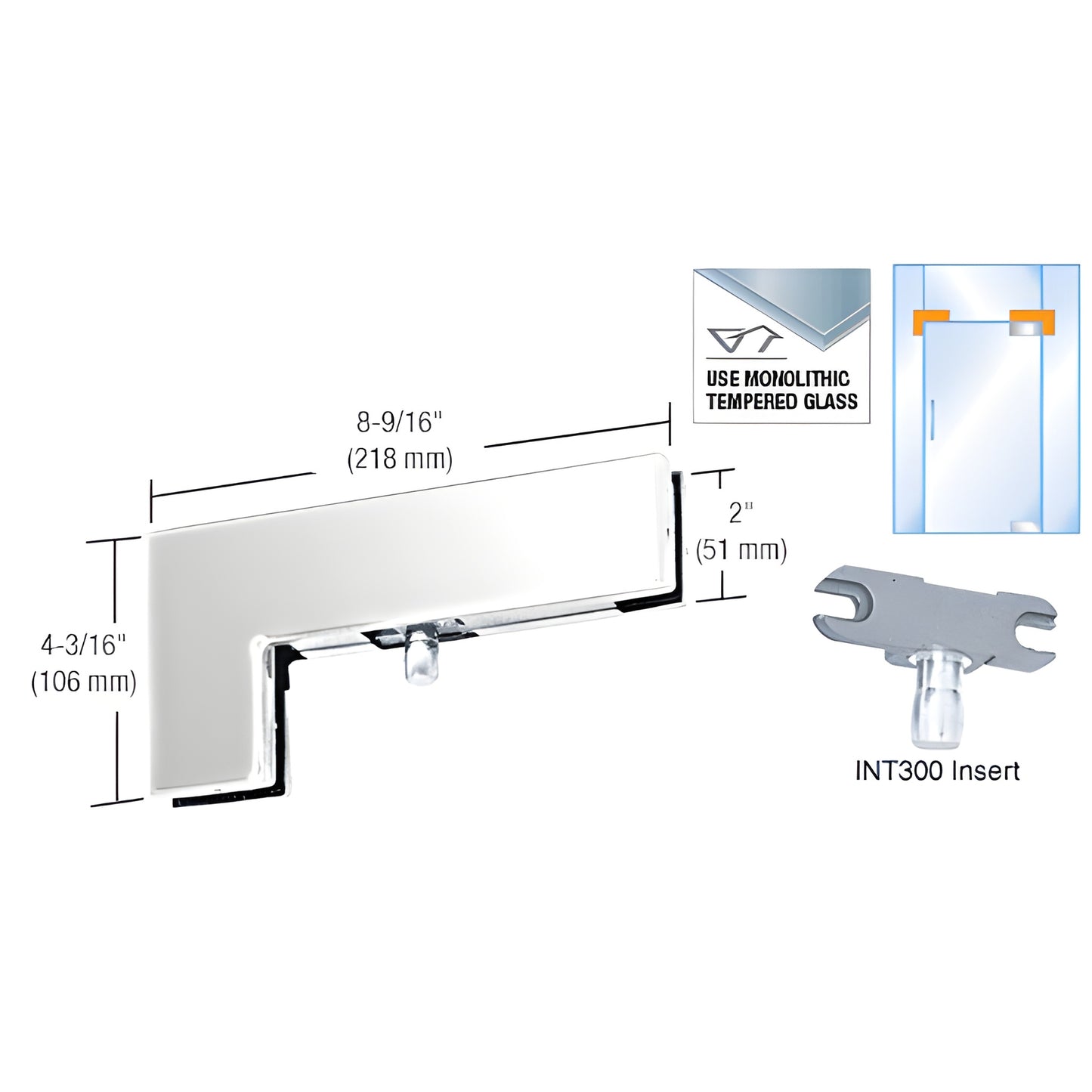 USE MONOLITHIC TEMPERED GLASS

8-9/16"
(218 mm)

2"
(51 mm)

4-3/16"
(106 mm)

INT300 Insert