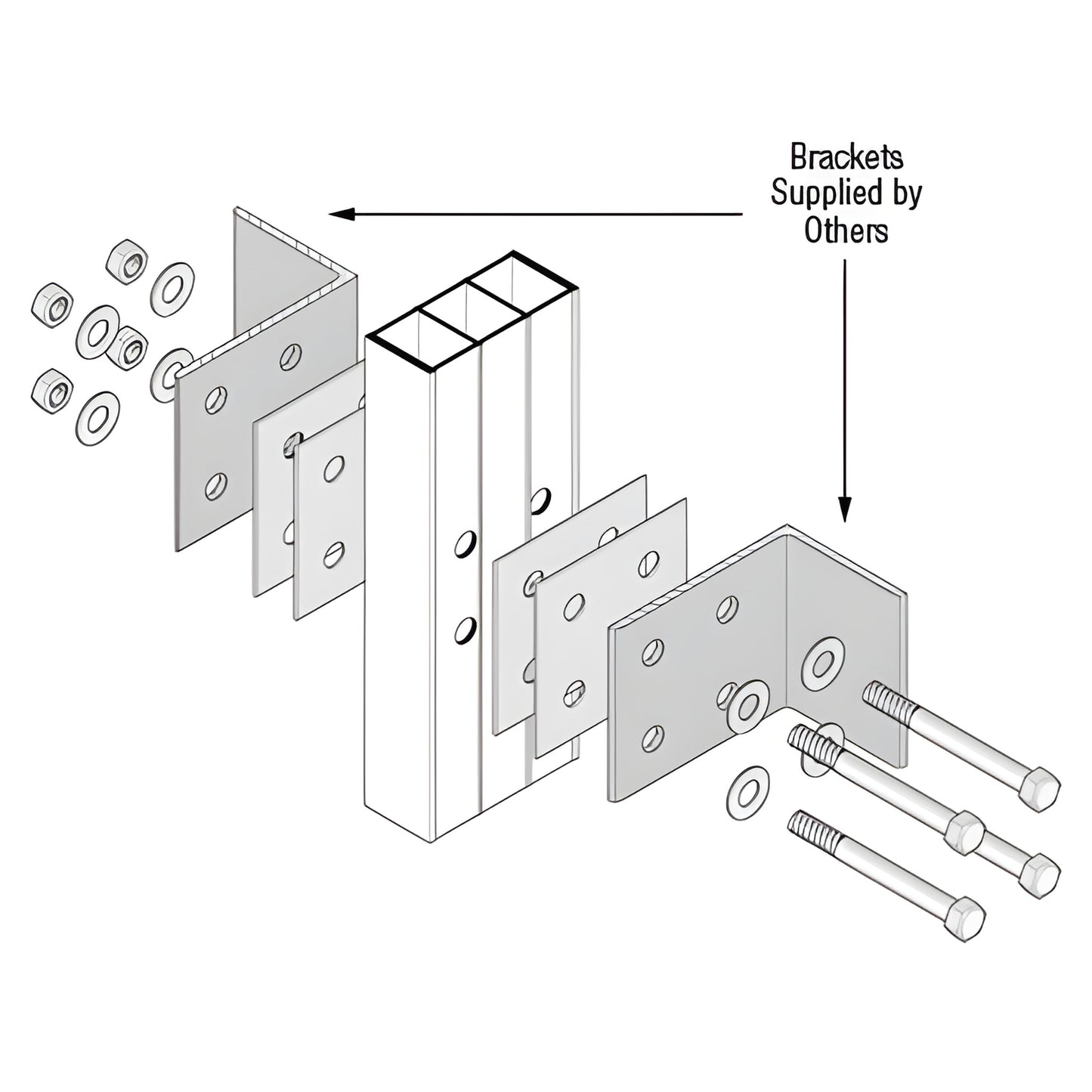 Brackets Supplied by Others