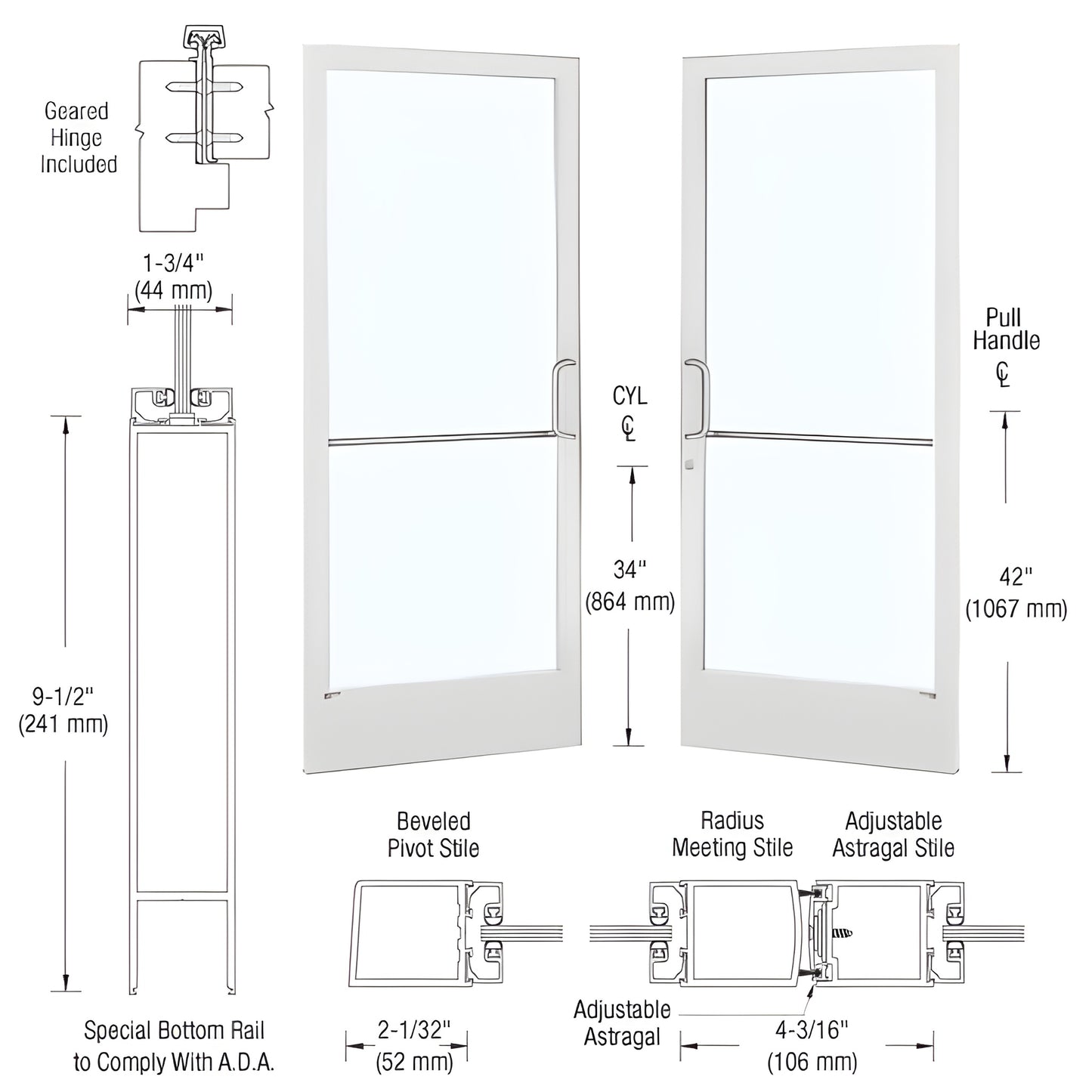 Geared Hinge Included

1-3/4"
(44 mm)

9-1/2"
(241 mm)

Special Bottom Rail to Comply With A.D.A.

CYL
℄

34"
(864 mm)

Pull Handle
℄

42"
(1067 mm)

Beveled Pivot Stile

2-1/32"
(52 mm)

Radius Meeting Stile

Adjustable Astragal Stile

Adjustable Astragal

4-3/16"
(106 mm)