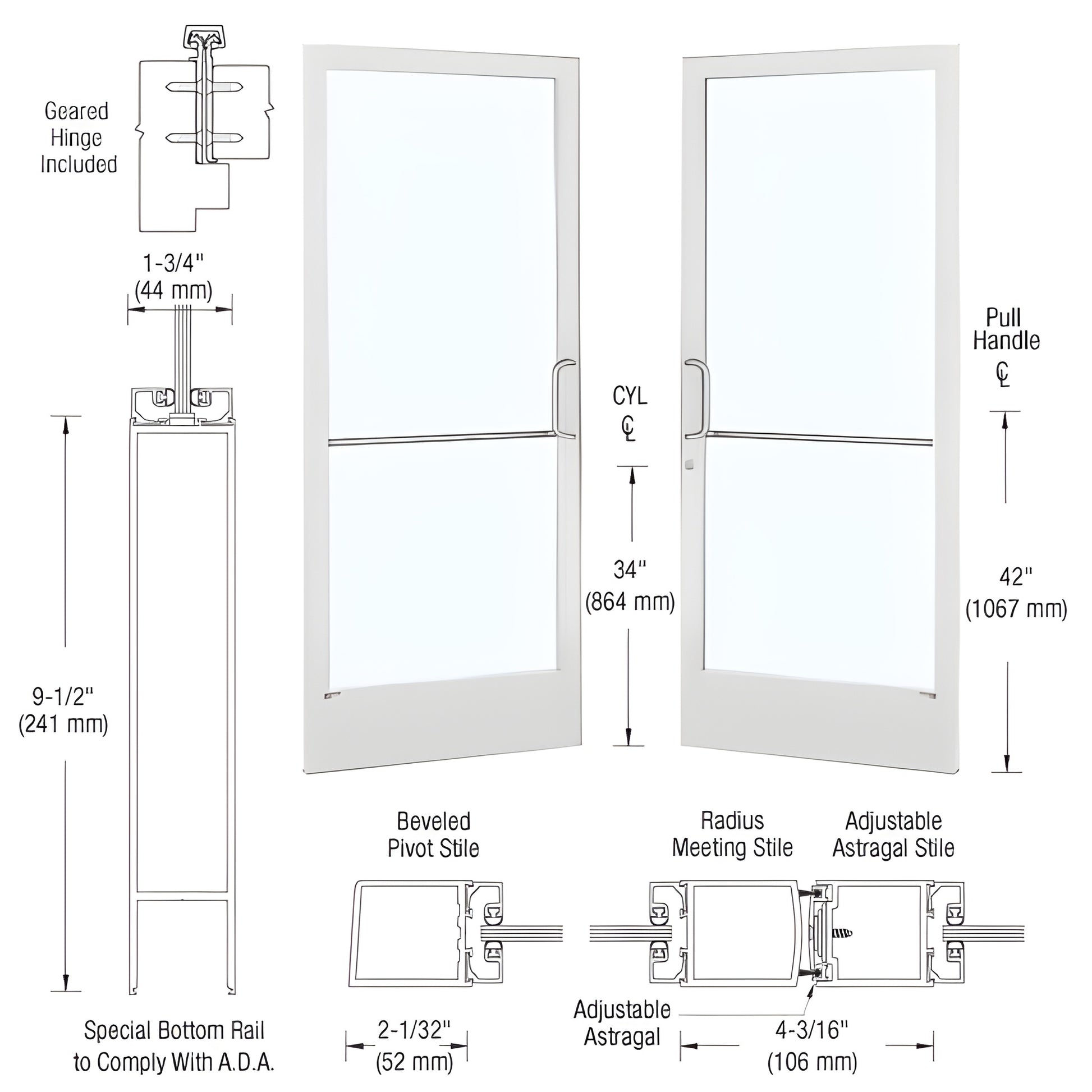 Geared Hinge Included

1-3/4" (44 mm)

9-1/2" (241 mm)

Special Bottom Rail to Comply With A.D.A.

CYL ℄

34" (864 mm)

Pull Handle ℄

42" (1067 mm)

Beveled Pivot Stile

2-1/32" (52 mm)

Radius Meeting Stile

Adjustable Astragal Stile

Adjustable Astragal

4-3/16" (106 mm)