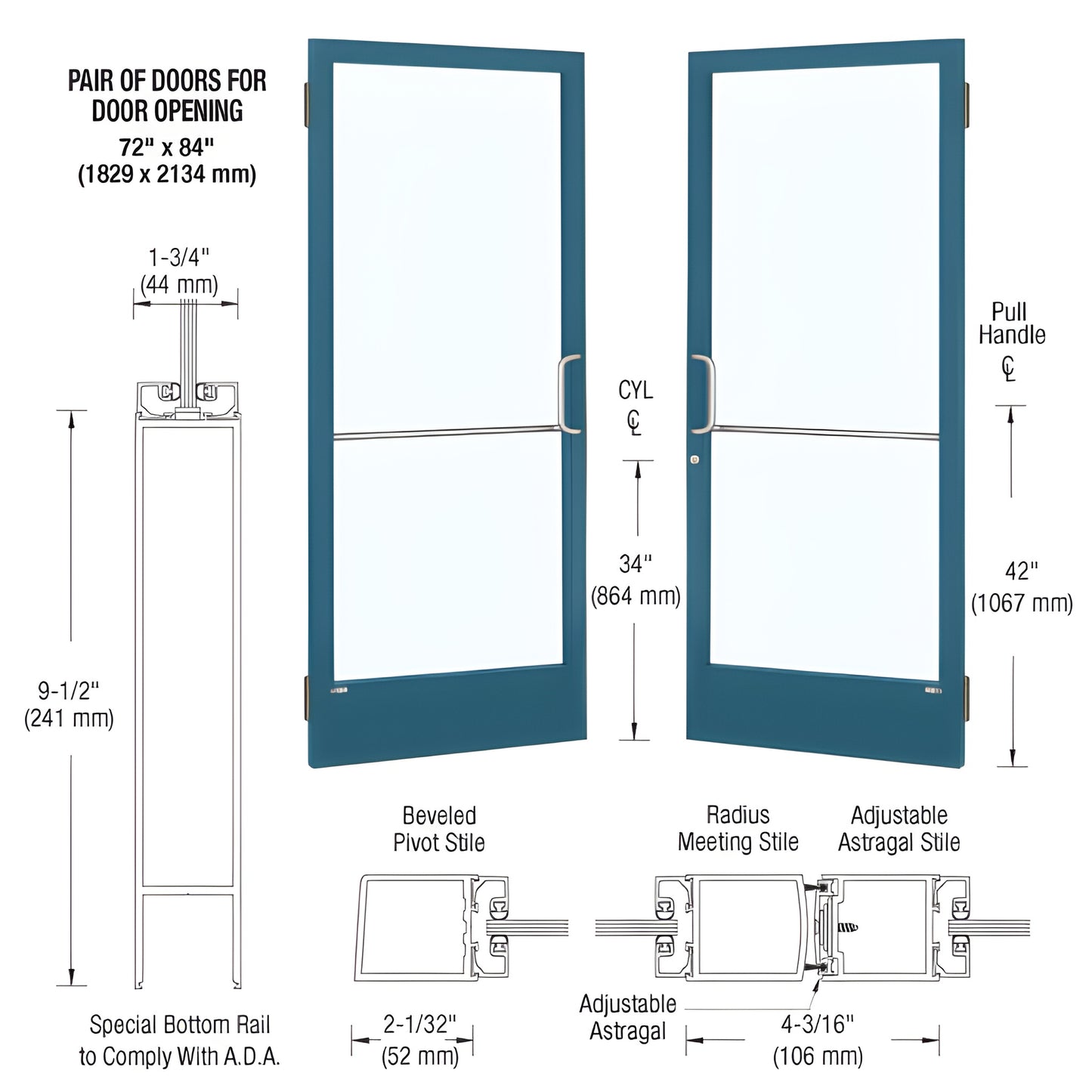 PAIR OF DOORS FOR DOOR OPENING
72" x 84"
(1829 x 2134 mm)

1-3/4"
(44 mm)

9-1/2"
(241 mm)

Special Bottom Rail to Comply With A.D.A.

CYL
℄

34"
(864 mm)

Pull Handle
℄

42"
(1067 mm)

Beveled Pivot Stile

2-1/32"
(52 mm)

Radius Meeting Stile

Adjustable Astragal Stile

Adjustable Astragal

4-3/16"
(106 mm)