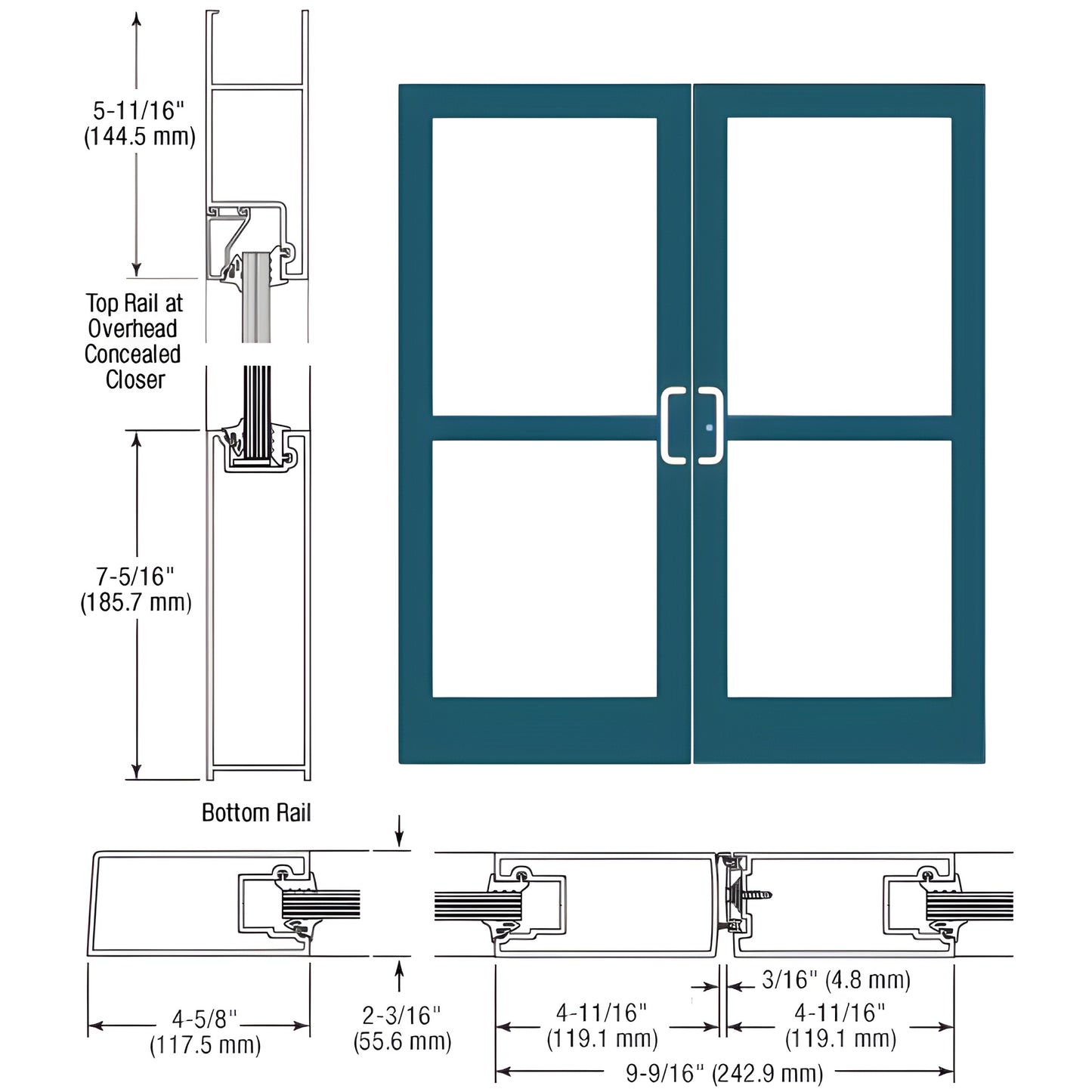 5-11/16"
(144.5 mm)

Top Rail at Overhead Concealed Closer

7-5/16"
(185.7 mm)

Bottom Rail

4-5/8"
(117.5 mm)

2-3/16"
(55.6 mm)

3/16" (4.8 mm)

4-11/16"
(119.1 mm)

4-11/16"
(119.1 mm)

9-9/16" (242.9 mm)