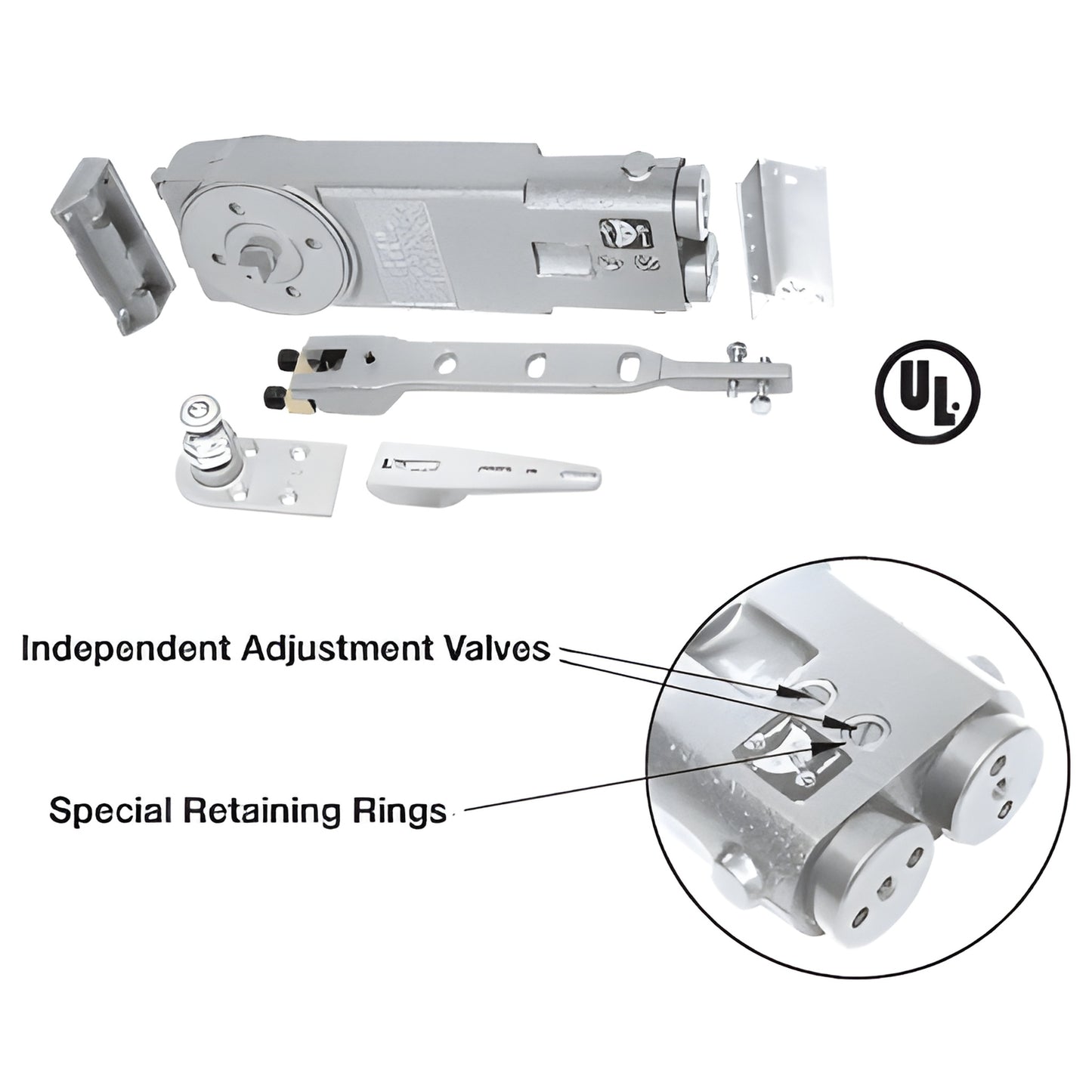 UL

Independent Adjustment Valves

Special Retaining Rings