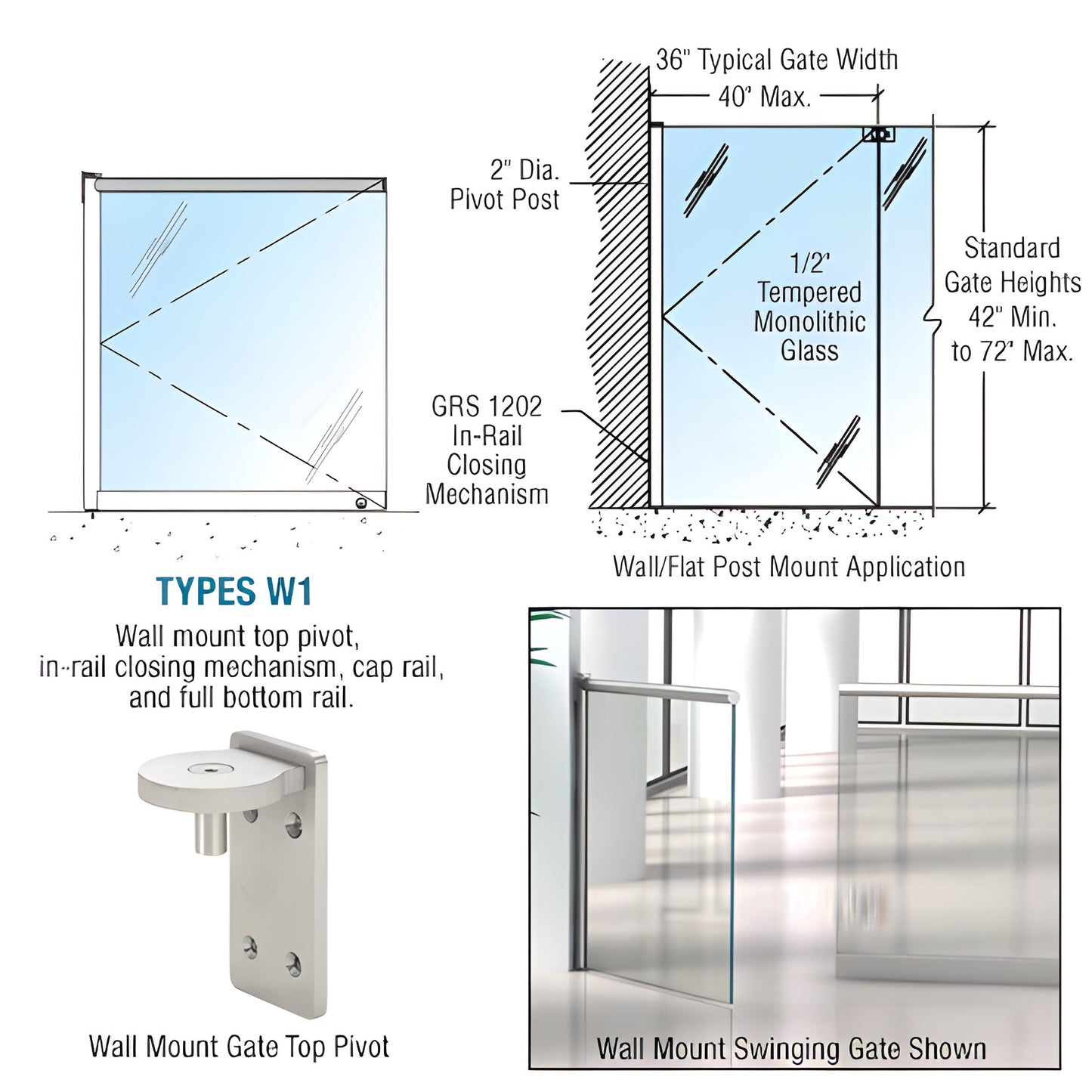 36" Typical Gate Width
40" Max.

2" Dia.
Pivot Post

1/2"
Tempered
Monolithic
Glass

Standard
Gate Heights
42" Min.
to 72" Max.

GRS 1202
In-Rail
Closing
Mechanism

Wall/Flat Post Mount Application

TYPES W1

Wall mount top pivot, in-rail closing mechanism, cap rail, and full bottom rail.

Wall Mount Gate Top Pivot

Wall Mount Swinging Gate Shown