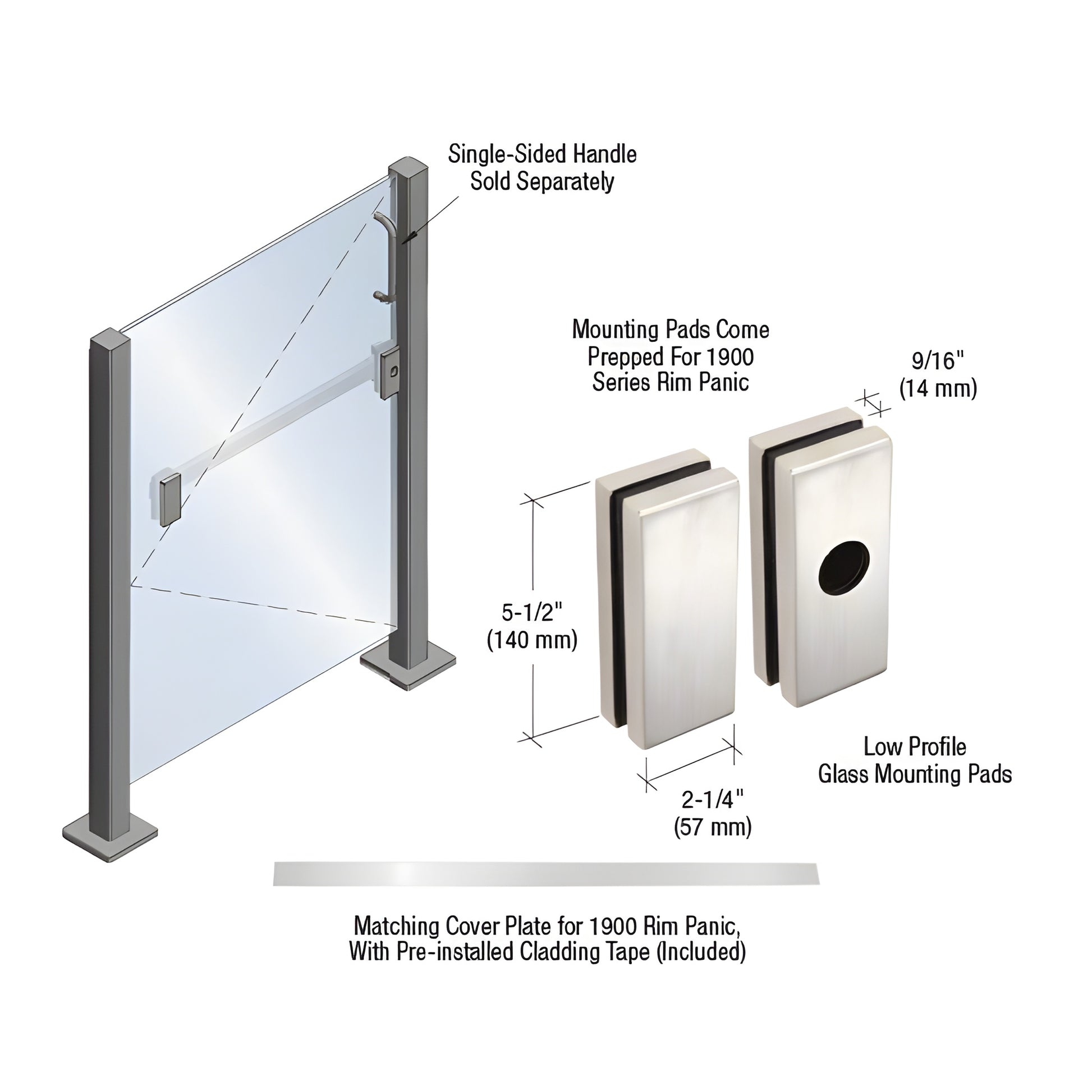 Single-Sided Handle
Sold Separately

Mounting Pads Come
Prepped For 1900
Series Rim Panic

9/16"
(14 mm)

5-1/2"
(140 mm)

2-1/4"
(57 mm)

Low Profile
Glass Mounting Pads

Matching Cover Plate for 1900 Rim Panic,
With Pre-installed Cladding Tape (Included)