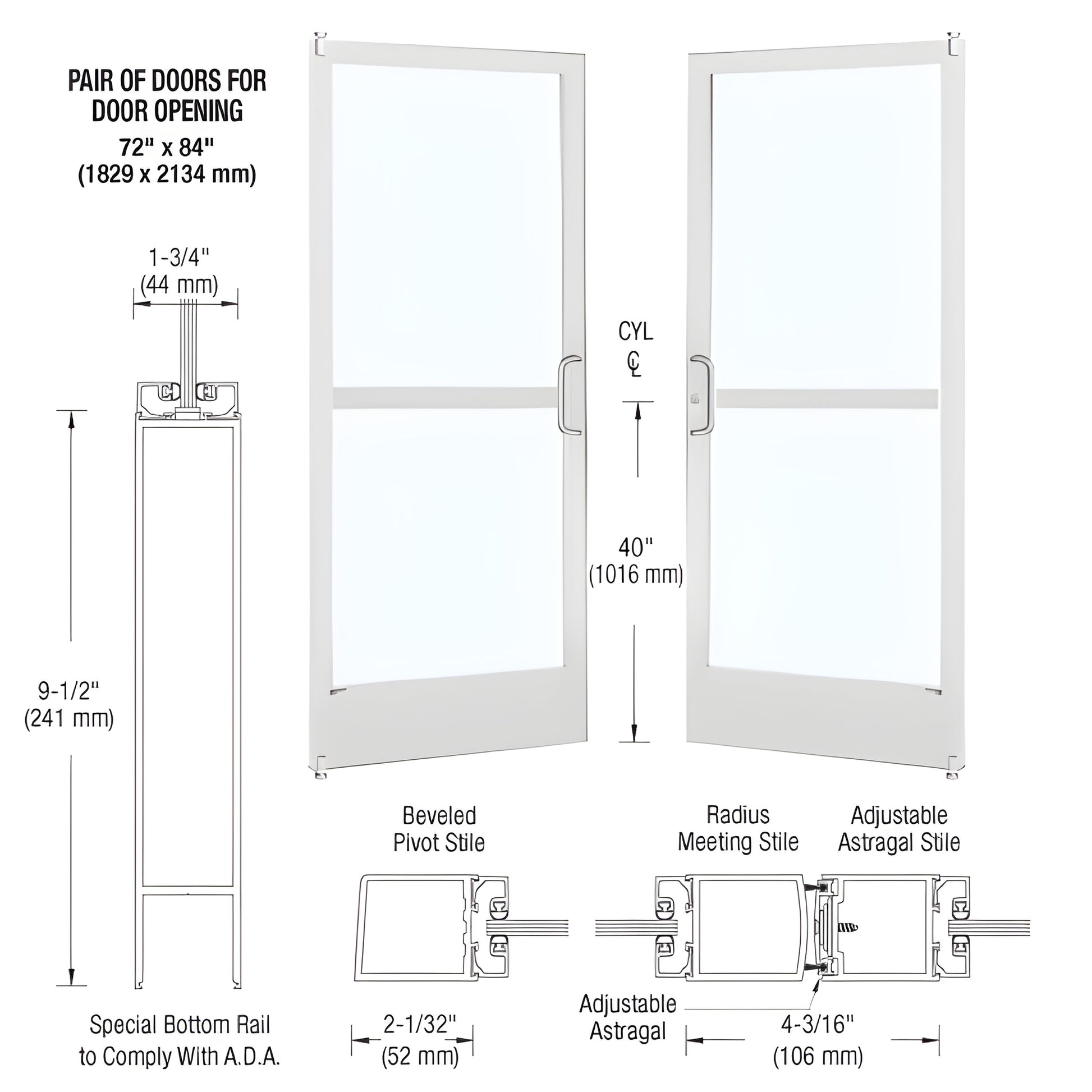 PAIR OF DOORS FOR DOOR OPENING
72" x 84"
(1829 x 2134 mm)

1-3/4"
(44 mm)

9-1/2"
(241 mm)

Special Bottom Rail to Comply With A.D.A.

CYL
℄

40"
(1016 mm)

Beveled Pivot Stile

2-1/32"
(52 mm)

Radius Meeting Stile

Adjustable Astragal Stile

Adjustable Astragal

4-3/16"
(106 mm)