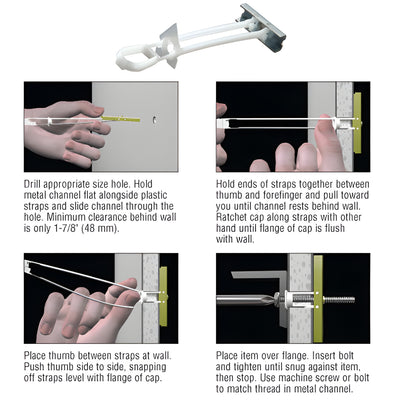 Drill appropriate size hole. Hold metal channel flat alongside plastic straps and slide channel through the hole. Minimum clearance behind wall is only 1-7/8" (48 mm).

Hold ends of straps together between thumb and forefinger and pull toward you until channel rests behind wall. Ratchet cap along straps with other hand until flange of cap is flush with wall.

Place thumb between straps at wall. Push thumb side to side, snapping off straps level with flange of cap.

Place item over flange. Insert bolt and tighten until snug against item, then stop. Use machine screw or bolt to match thread in metal channel.