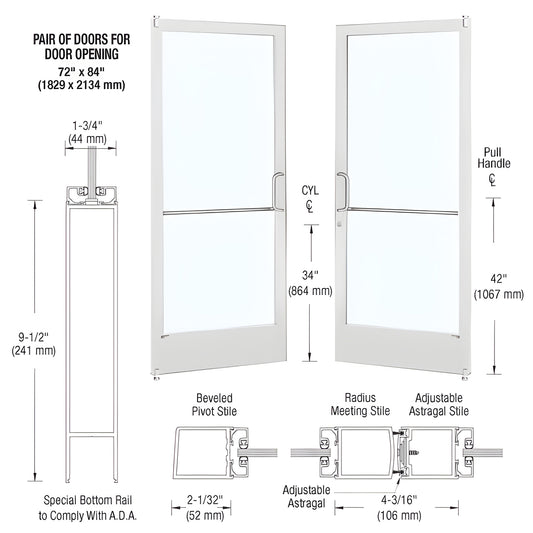 PAIR OF DOORS FOR DOOR OPENING
72" x 84"
(1829 x 2134 mm)

1-3/4"
(44 mm)

9-1/2"
(241 mm)

Special Bottom Rail to Comply With A.D.A.

CYL
℄

34"
(864 mm)

Pull Handle
℄

42"
(1067 mm)

Beveled Pivot Stile

2-1/32"
(52 mm)

Radius Meeting Stile

Adjustable Astragal Stile

Adjustable Astragal

4-3/16"
(106 mm)