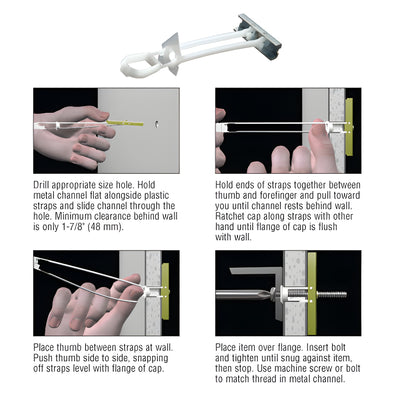 Drill appropriate size hole. Hold metal channel flat alongside plastic straps and slide channel through the hole. Minimum clearance behind wall is only 1-7/8" (48 mm).

Hold ends of straps together between thumb and forefinger and pull toward you until channel rests behind wall. Ratchet cap along straps with other hand until flange of cap is flush with wall.

Place thumb between straps at wall. Push thumb side to side, snapping off straps level with flange of cap.

Place item over flange. Insert bolt and tighten until snug against item, then stop. Use machine screw or bolt to match thread in metal channel.