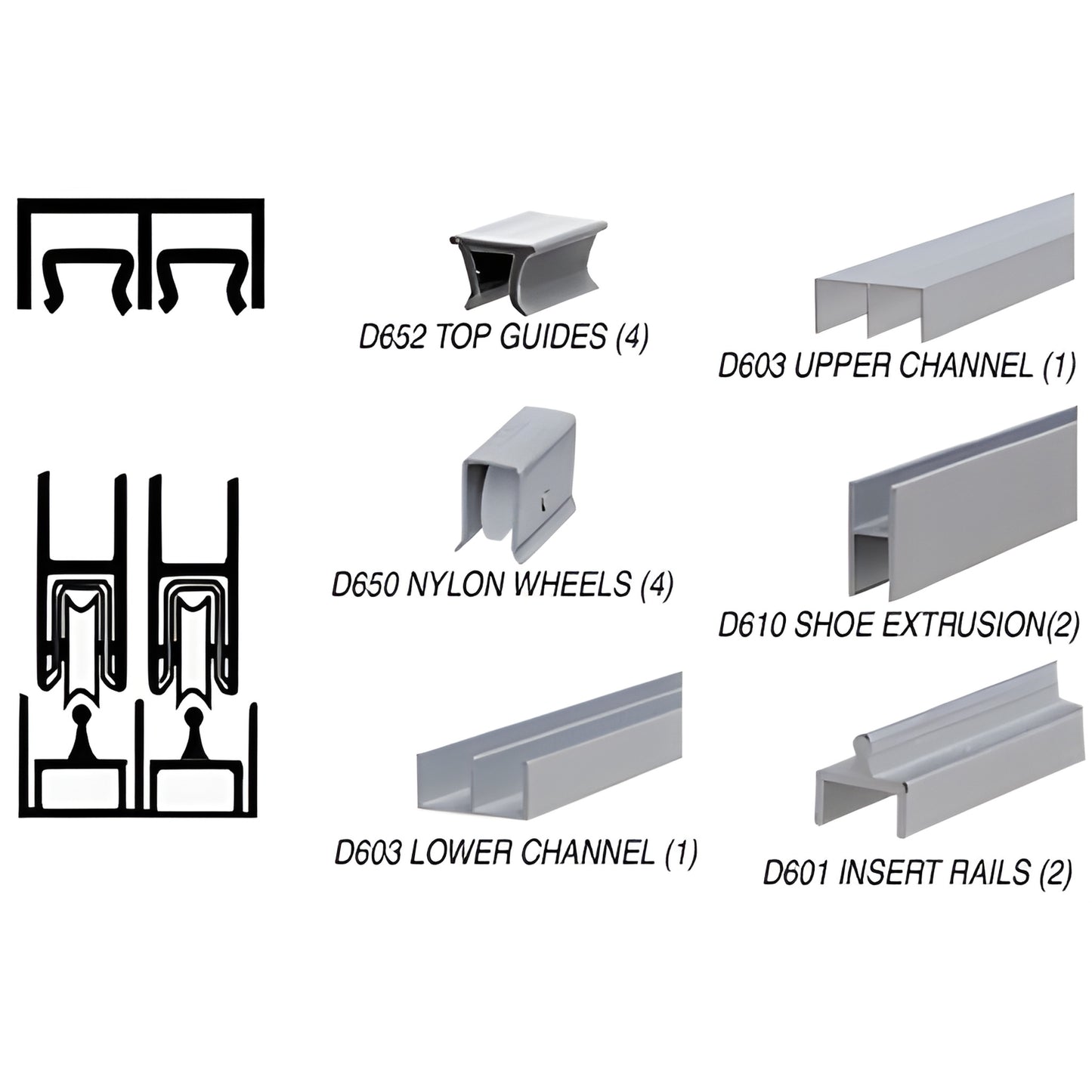 D652 TOP GUIDES (4)

D603 UPPER CHANNEL (1)

D650 NYLON WHEELS (4)

D610 SHOE EXTRUSION(2)

D603 LOWER CHANNEL (1)

D601 INSERT RAILS (2)