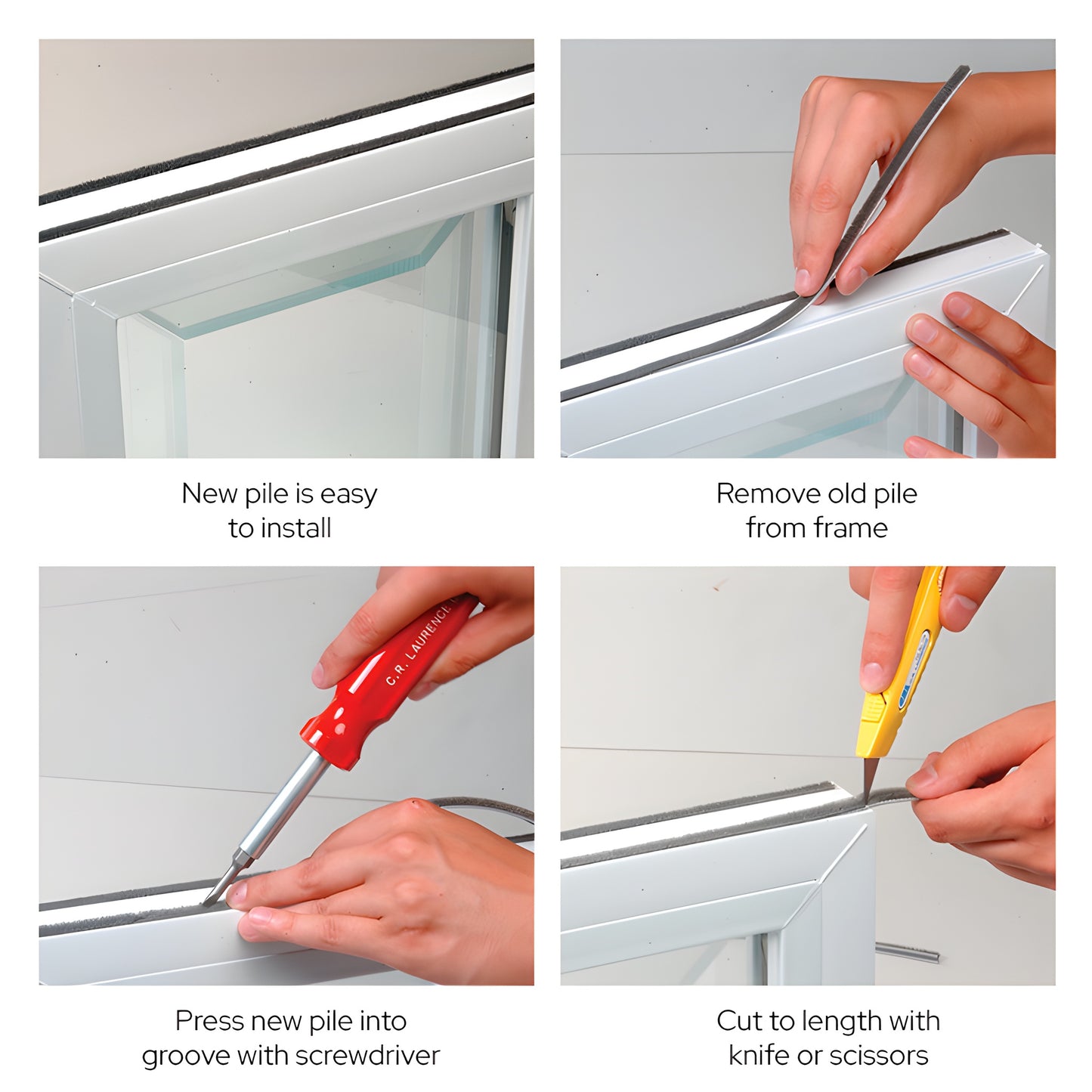 New pile is easy to install

Remove old pile from frame

C.R. LAURENCE

Press new pile into groove with screwdriver

Cut to length with knife or scissors