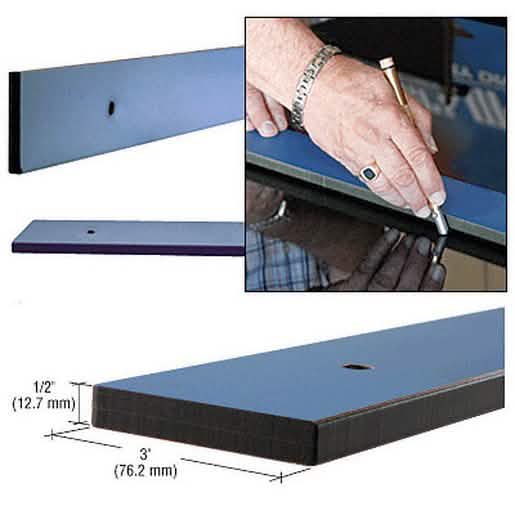 1/2"
(12.7 mm)

3"
(76.2 mm)