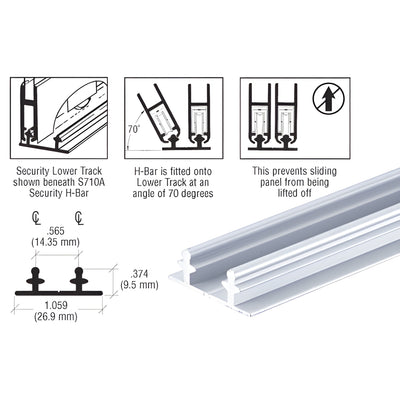 70°

Security Lower Track shown beneath S710A Security H-Bar

H-Bar is fitted onto Lower Track at an angle of 70 degrees

This prevents sliding panel from being lifted off

℄ ℄

.565
(14.35 mm)

.374
(9.5 mm)

1.059
(26.9 mm)