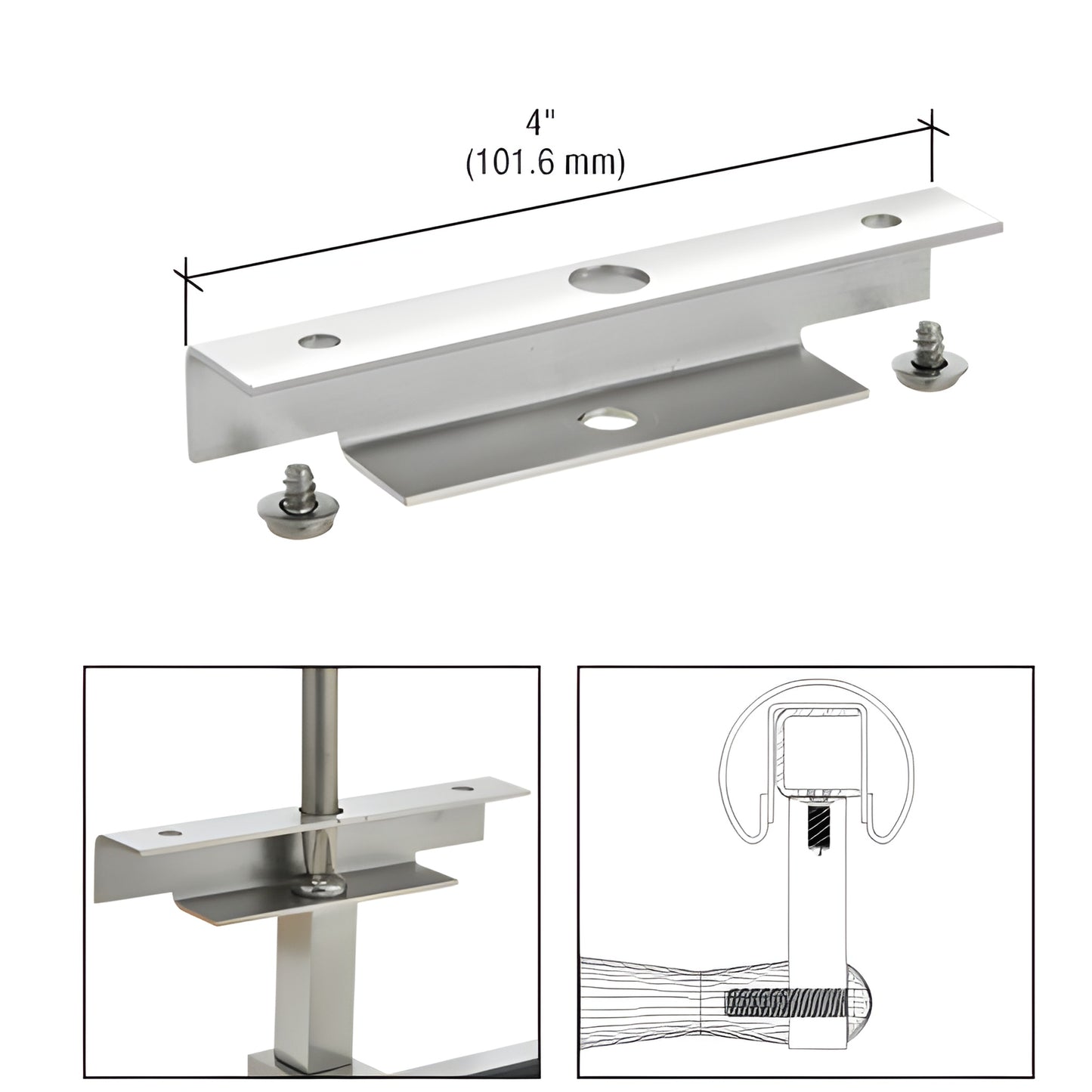 4"
(101.6 mm)