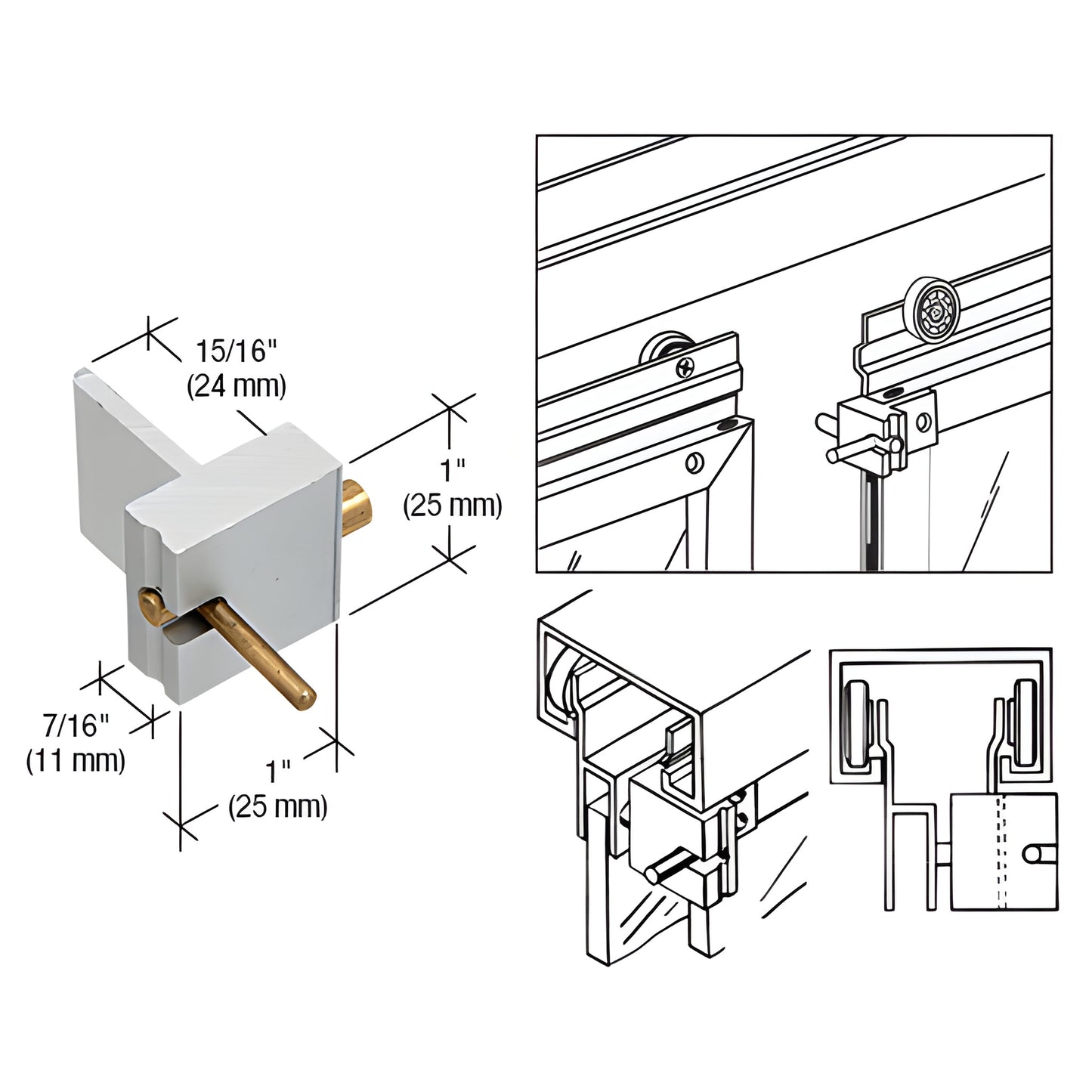 15/16"
(24 mm)

1"
(25 mm)

7/16"
(11 mm)

1"
(25 mm)