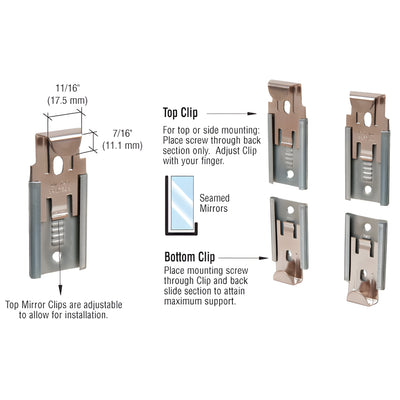 11/16"
(17.5 mm)

7/16"
(11.1 mm)

Top Mirror Clips are adjustable to allow for installation.

Top Clip

For top or side mounting: Place screw through back section only. Adjust Clip with your finger.

Seamed Mirrors

Bottom Clip

Place mounting screw through Clip and back slide section to attain maximum support.