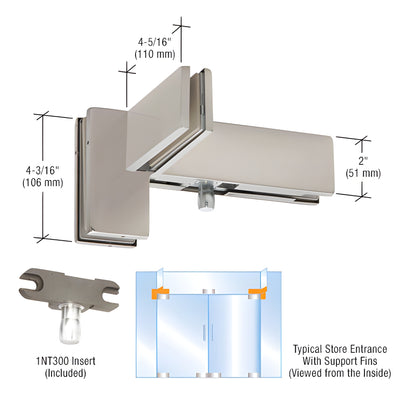 4-5/16"
(110 mm)

4-3/16"
(106 mm)

2"
(51 mm)

1NT300 Insert
(Included)

Typical Store Entrance
With Support Fins
(Viewed from the Inside)