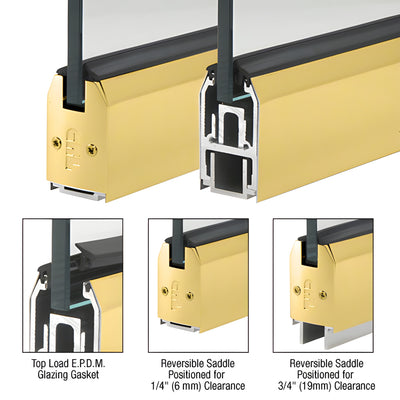 Top Load E.P.D.M. Glazing Gasket

Reversible Saddle Positioned for 1/4" (6 mm) Clearance

Reversible Saddle Positioned for 3/4" (19mm) Clearance