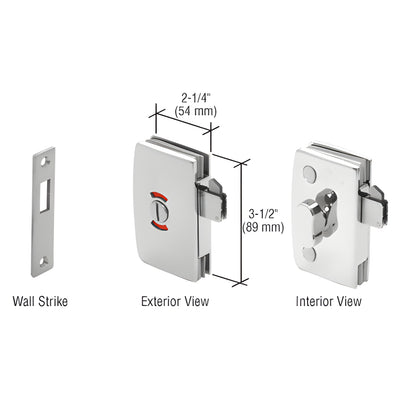 2-1/4"
(54 mm)

3-1/2"
(89 mm)

Wall Strike

Exterior View

Interior View