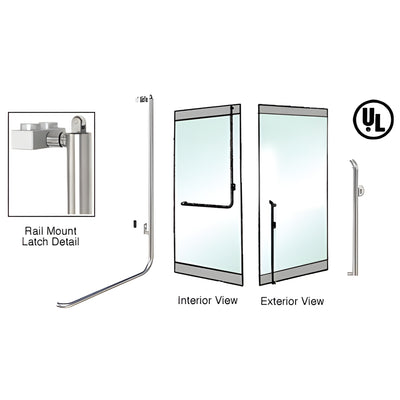 Rail Mount Latch Detail

Interior View

Exterior View

UL