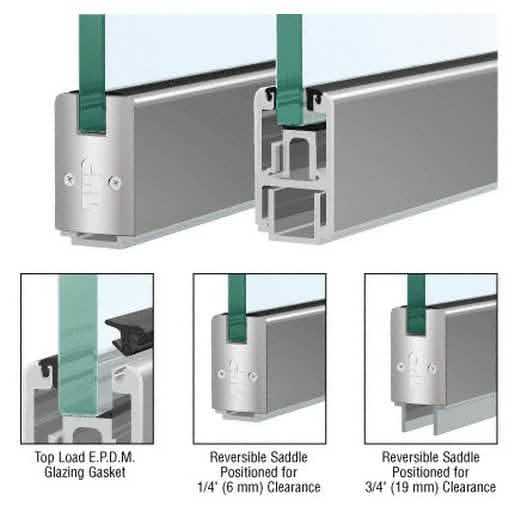 Top Load E.P.D.M. Glazing Gasket

Reversible Saddle Positioned for 1/4" (6 mm) Clearance

Reversible Saddle Positioned for 3/4" (19 mm) Clearance