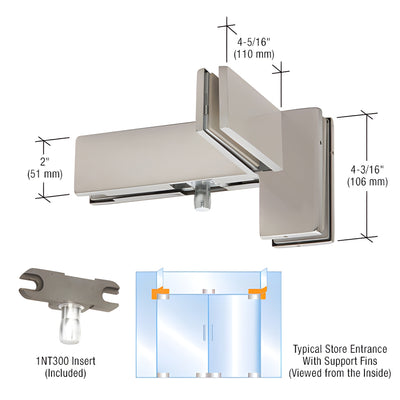 4-5/16"
(110 mm)

2"
(51 mm)

4-3/16"
(106 mm)

1NT300 Insert
(Included)

Typical Store Entrance
With Support Fins
(Viewed from the Inside)