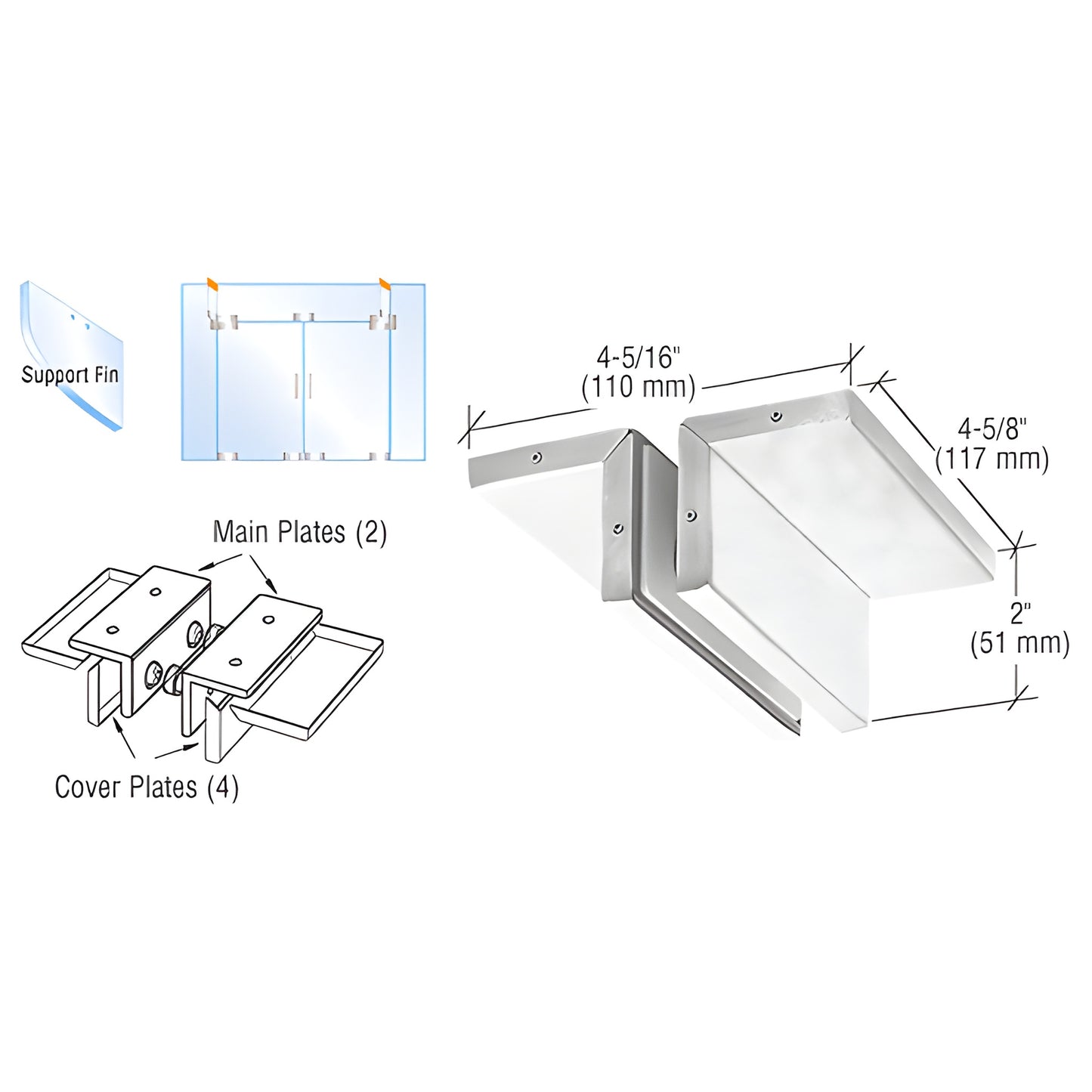 Support Fin

Main Plates (2)

Cover Plates (4)

4-5/16"
(110 mm)

4-5/8"
(117 mm)

2"
(51 mm)