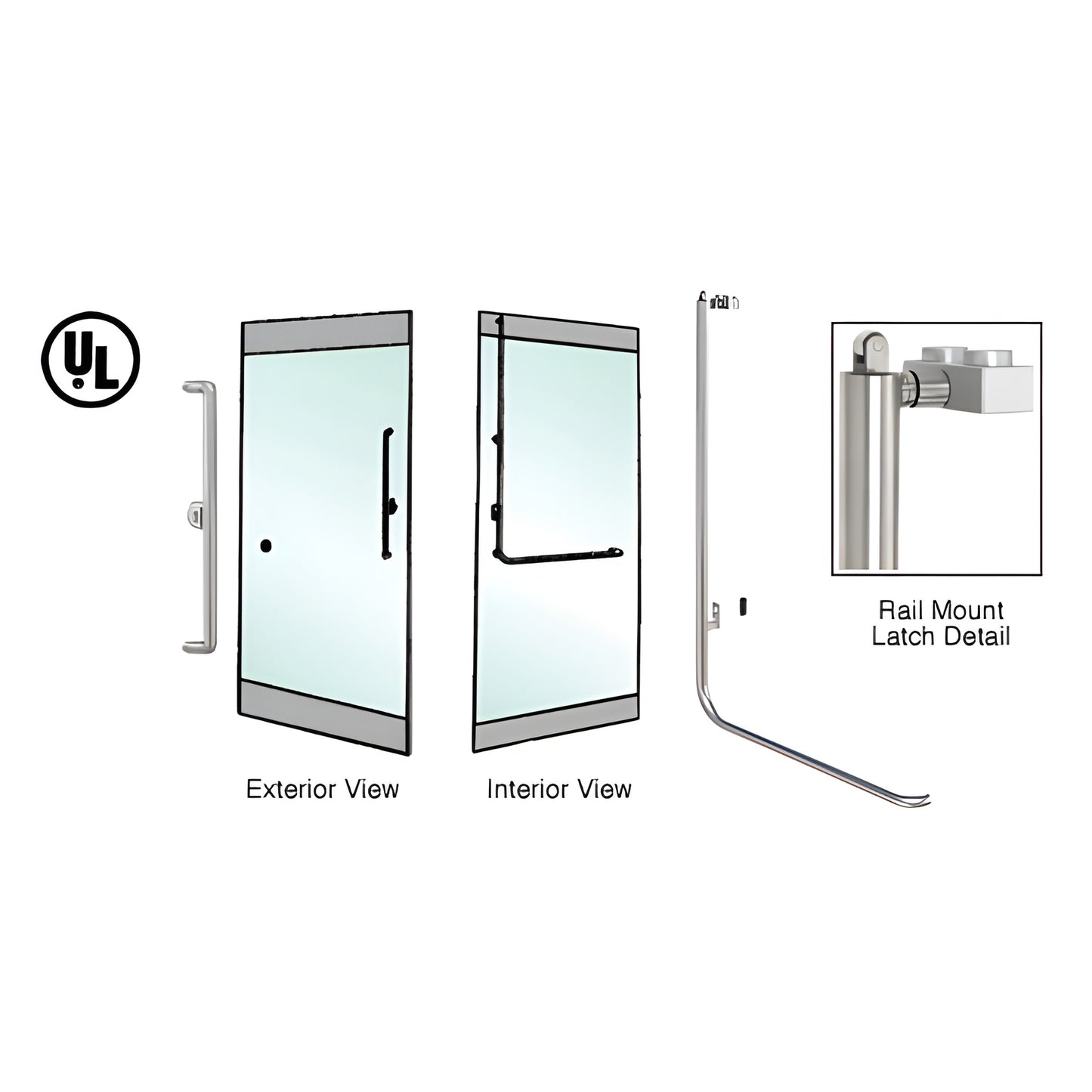 UL

Exterior View

Interior View

Rail Mount Latch Detail