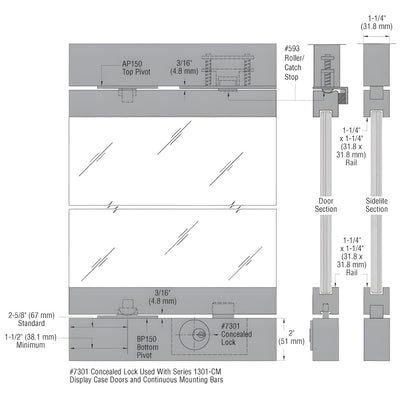 1-1/4"
(31.8 mm)

AP150
Top Pivot

3/16"
(4.8 mm)

#593
Roller/
Catch
Stop

1-1/4"
x 1-1/4"
(31.8 x
31.8 mm)
Rail

Door
Section

Sidelite
Section

1-1/4"
x 1-1/4"
(31.8 x
31.8 mm)
Rail

3/16"
(4.8 mm)

2-5/8" (67 mm)
Standard

1-1/2" (38.1 mm)
Minimum

BP150
Bottom
Pivot

#7301
Concealed
Lock

2"
(51 mm)

#7301 Concealed Lock Used With Series 1301-CM
Display Case Doors and Continuous Mounting Bars