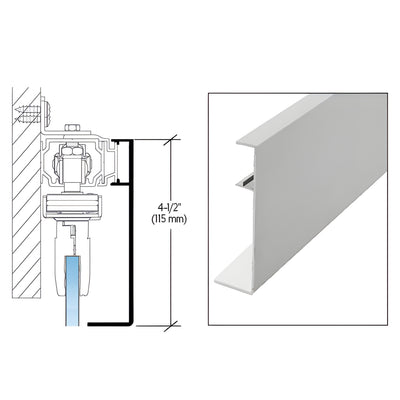 4-1/2"
(115 mm)