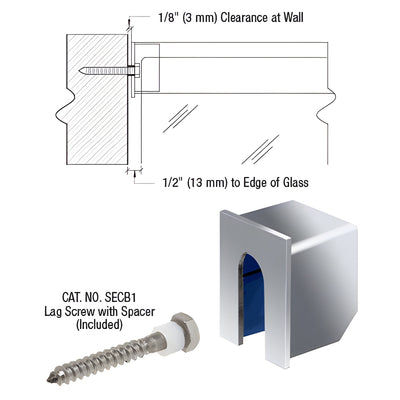 1/8" (3 mm) Clearance at Wall

1/2" (13 mm) to Edge of Glass

CAT. NO. SECB1
Lag Screw with Spacer
(Included)