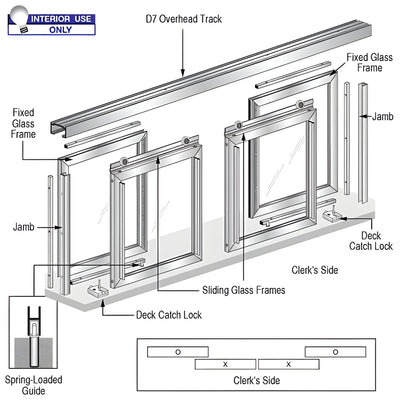 INTERIOR USE ONLY

D7 Overhead Track

Fixed Glass Frame

Fixed Glass Frame

Jamb

Jamb

Deck Catch Lock

Clerk's Side

Sliding Glass Frames

Deck Catch Lock

Spring-Loaded Guide

O

O

X

X

Clerk's Side